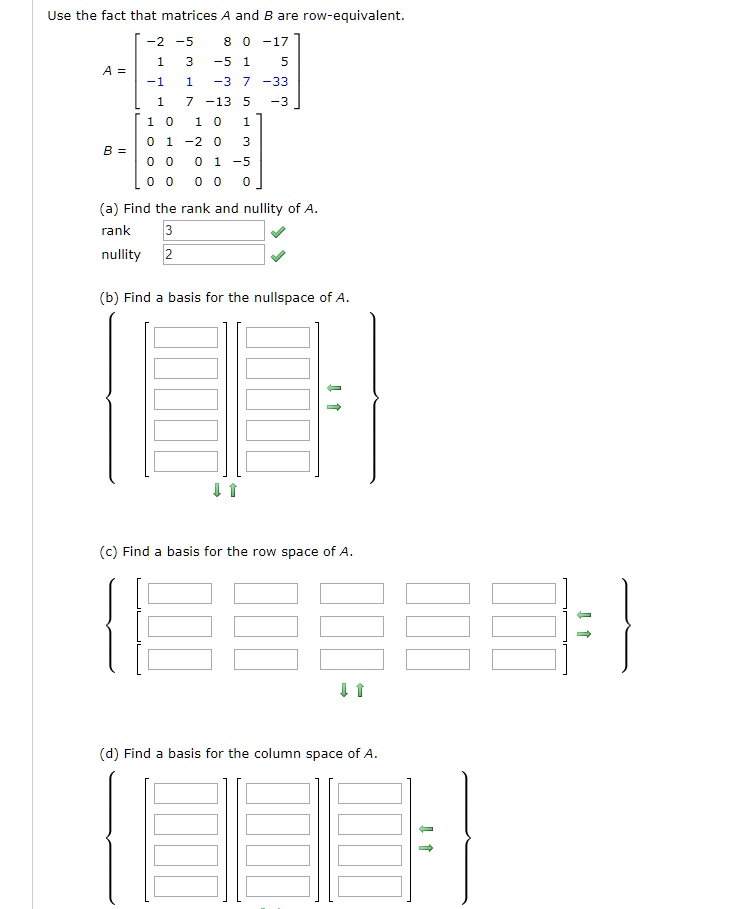 Use the fact that matrices $A$ and $B$ are row-equivalent.

$A = \begin{bmatrix} -2 & -5 & 8 & 0 & -17 \\ 1 & 3 & -5 & 1 & 5 \\ -1 & 1 & -3 & 7 & -33 \\ 1 & 7 & -13 & 5 & -3 \end{bmatrix}$

$B = \begin{bmatrix} 1 & 0 & 1 & 0 & 1 \\ 0 & 1 & -2 & 0 & 3 \\ 0 & 0 & 0 & 1 & -5 \\ 0 & 0 & 0 & 0 & 0 \end{bmatrix}$

(a) Find the rank and nullity of $A$.

rank 3

nullity 2

(b) Find a basis for the nullspace of $A$.

(c) Find a basis for the row space of $A$.

(d) Find a basis for the column space of $A$.