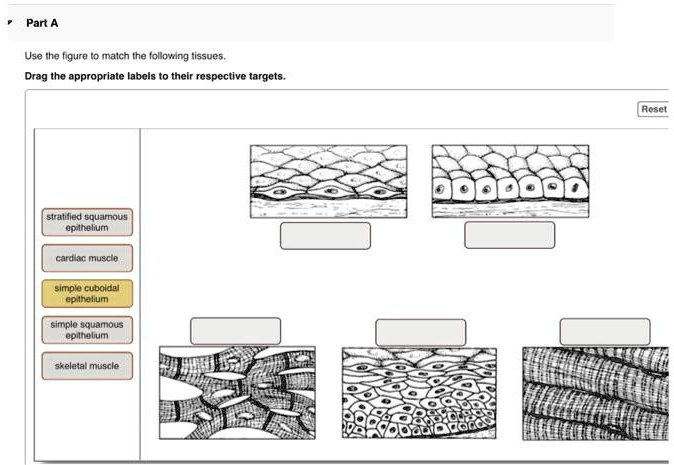 Part A

Use the figure to match the following tissues.

**Drag the appropriate labels to their respective targets.**

Reset

stratified squamous epithelium

cardiac muscle

simple cuboidal epithelium

simple squamous epithelium

skeletal muscle