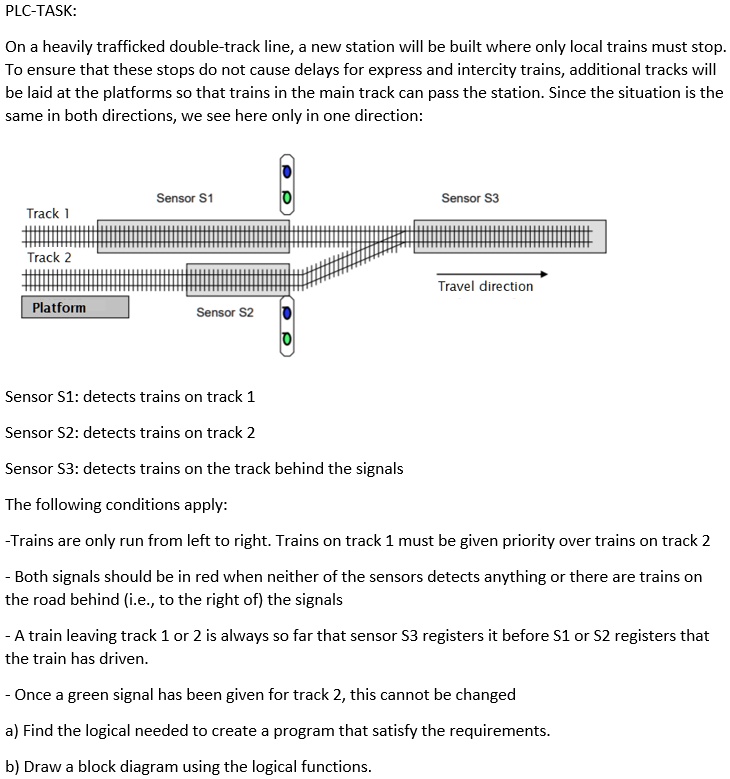 PLC-TASK:

On a heavily trafficked double-track line, a new station will be built where only local trains must stop. To ensure that these stops do not cause delays for express and intercity trains, additional tracks will be laid at the platforms so that trains in the main track can pass the station. Since the situation is the same in both directions, we see here only in one direction:

Sensor S1
Sensor S3
Track 1
Track 2
Travel direction
Platform
Sensor S2

Sensor S1: detects trains on track 1

Sensor S2: detects trains on track 2

Sensor S3: detects trains on the track behind the signals

The following conditions apply:

-Trains are only run from left to right. Trains on track 1 must be given priority over trains on track 2

- Both signals should be in red when neither of the sensors detects anything or there are trains on the road behind (i.e., to the right of) the signals

- A train leaving track 1 or 2 is always so far that sensor S3 registers it before S1 or S2 registers that the train has driven.

- Once a green signal has been given for track 2, this cannot be changed

a) Find the logical needed to create a program that satisfy the requirements.

b) Draw a block diagram using the logical functions.