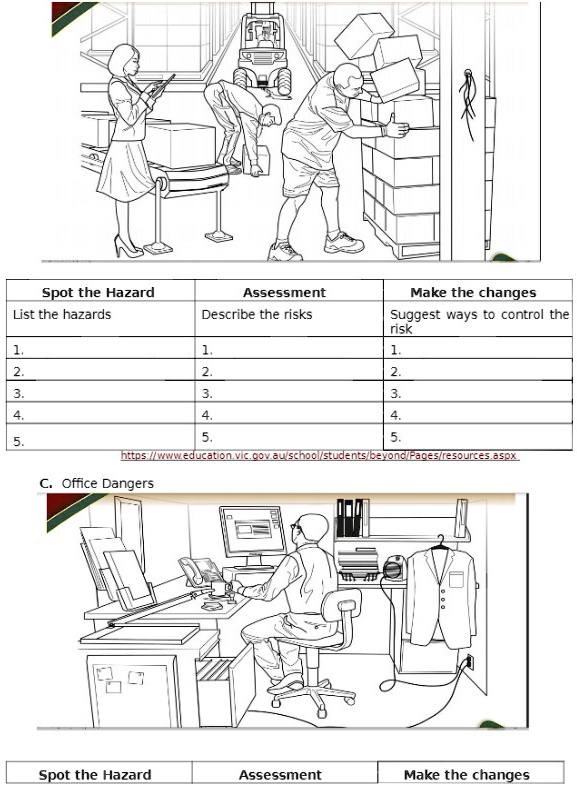 | Spot the Hazard | Assessment | Make the changes |
|---|---|---|
| List the hazards | Describe the risks | Suggest ways to control the risk |
| 1. | 1. | 1. |
| 2. | 2. | 2. |
| 3. | 3. | 3. |
| 4. | 4. | 4. |
| 5. | 5. | 5. |

https://www.education.vic.gov.au/school/students/beyond/Pages/resources.aspx

C. Office Dangers

| Spot the Hazard | Assessment | Make the changes |
|---|---|---|