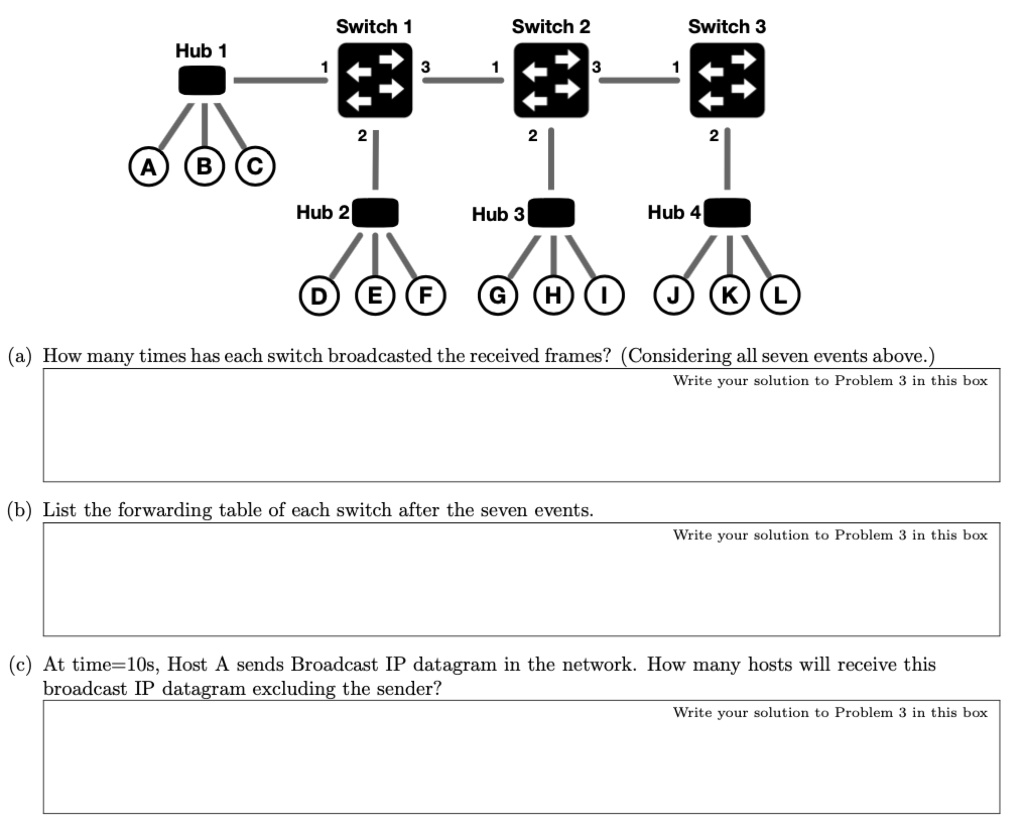 Switch 1 Switch 2 Switch 3

Hub 1

1 3 1 3 1

2 2 2

A B C

Hub 2 Hub 3 Hub 4

D E F G H I J K L

(a) How many times has each switch broadcasted the received frames? (Considering all seven events above.)

Write your solution to Problem 3 in this box

(b) List the forwarding table of each switch after the seven events.

Write your solution to Problem 3 in this box

(c) At time=10s, Host A sends Broadcast IP datagram in the network. How many hosts will receive this broadcast IP datagram excluding the sender?

Write your solution to Problem 3 in this box