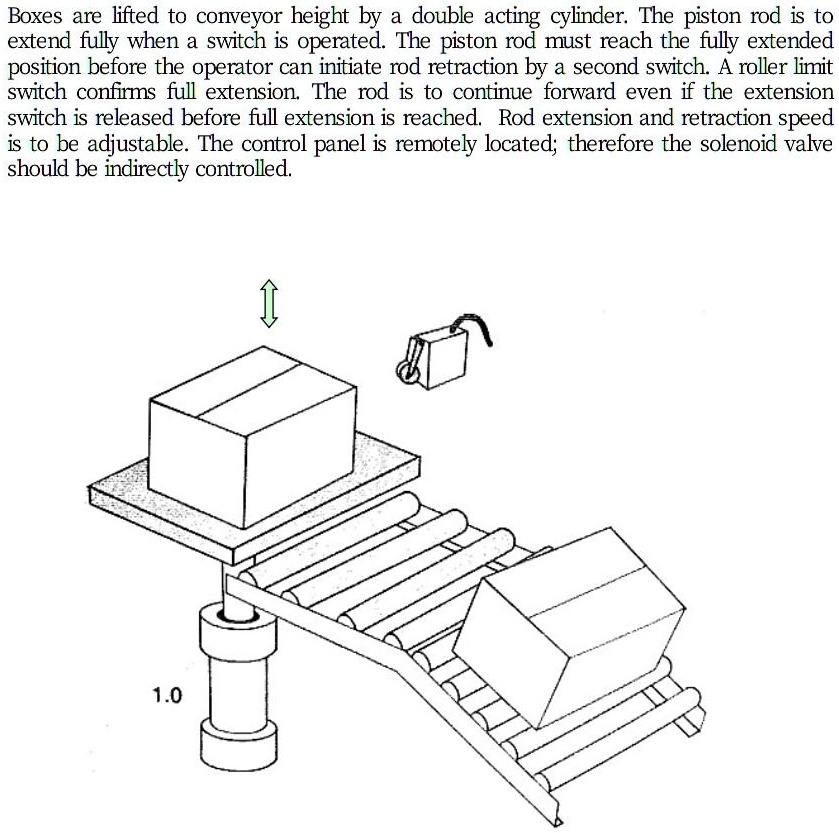 Boxes are lifted to conveyor height by a double acting cylinder. The piston rod is to extend fully when a switch is operated. The piston rod must reach the fully extended position before the operator can initiate rod retraction by a second switch. A roller limit switch confirms full extension. The rod is to continue forward even if the extension switch is released before full extension is reached. Rod extension and retraction speed is to be adjustable. The control panel is remotely located; therefore the solenoid valve should be indirectly controlled.

1.0