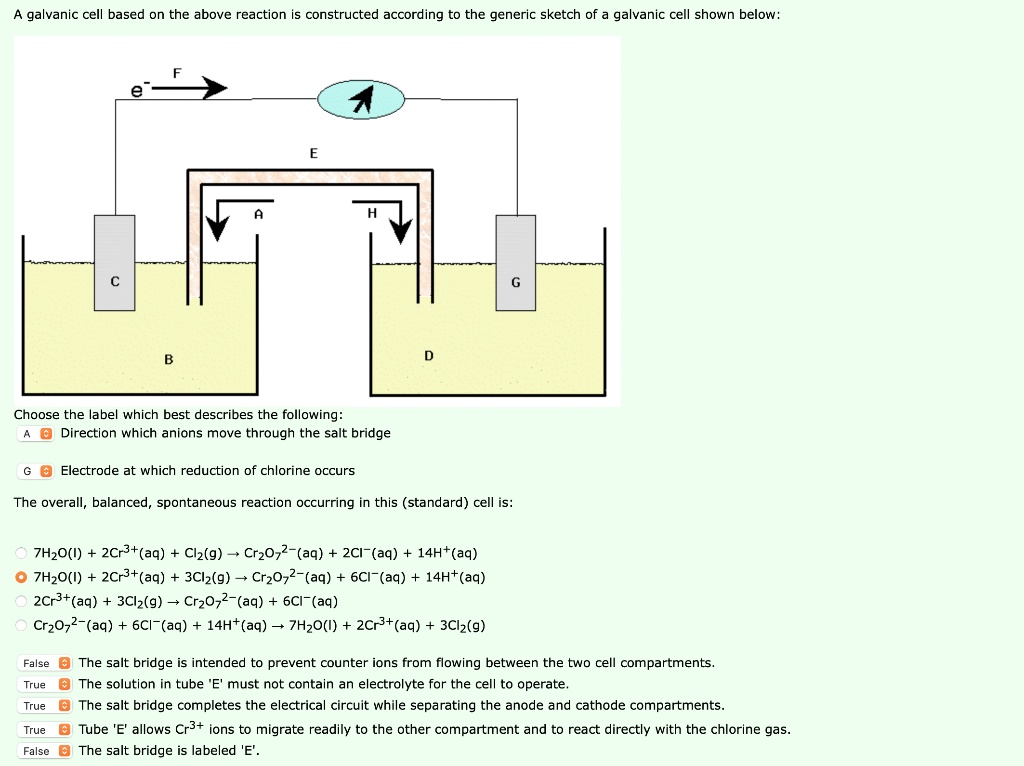 A galvanic cell based on the above reaction is constructed according to the generic sketch of a galvanic cell shown below:

$e^-$ F

E

A H

C G

B D

Choose the label which best describes the following:

A Direction which anions move through the salt bridge

G Electrode at which reduction of chlorine occurs

The overall, balanced, spontaneous reaction occurring in this (standard) cell is:

$7H_2O(l) + 2Cr^{3+}(aq) + Cl_2(g) \rightarrow Cr_2O_7^{2-}(aq) + 2Cl^-(aq) + 14H^+(aq)$

$7H_2O(l) + 2Cr^{3+}(aq) + 3Cl_2(g) \rightarrow Cr_2O_7^{2-}(aq) + 6Cl^-(aq) + 14H^+(aq)$

$2Cr^{3+}(aq) + 3Cl_2(g) \rightarrow Cr_2O_7^{2-}(aq) + 6Cl^-(aq)$

$Cr_2O_7^{2-}(aq) + 6Cl^-(aq) + 14H^+(aq) \rightarrow 7H_2O(l) + 2Cr^{3+}(aq) + 3Cl_2(g)$

False The salt bridge is intended to prevent counter ions from flowing between the two cell compartments.

True The solution in tube 'E' must not contain an electrolyte for the cell to operate.

True The salt bridge completes the electrical circuit while separating the anode and cathode compartments.

True Tube 'E' allows $Cr^{3+}$ ions to migrate readily to the other compartment and to react directly with the chlorine gas.

False The salt bridge is labeled 'E'.