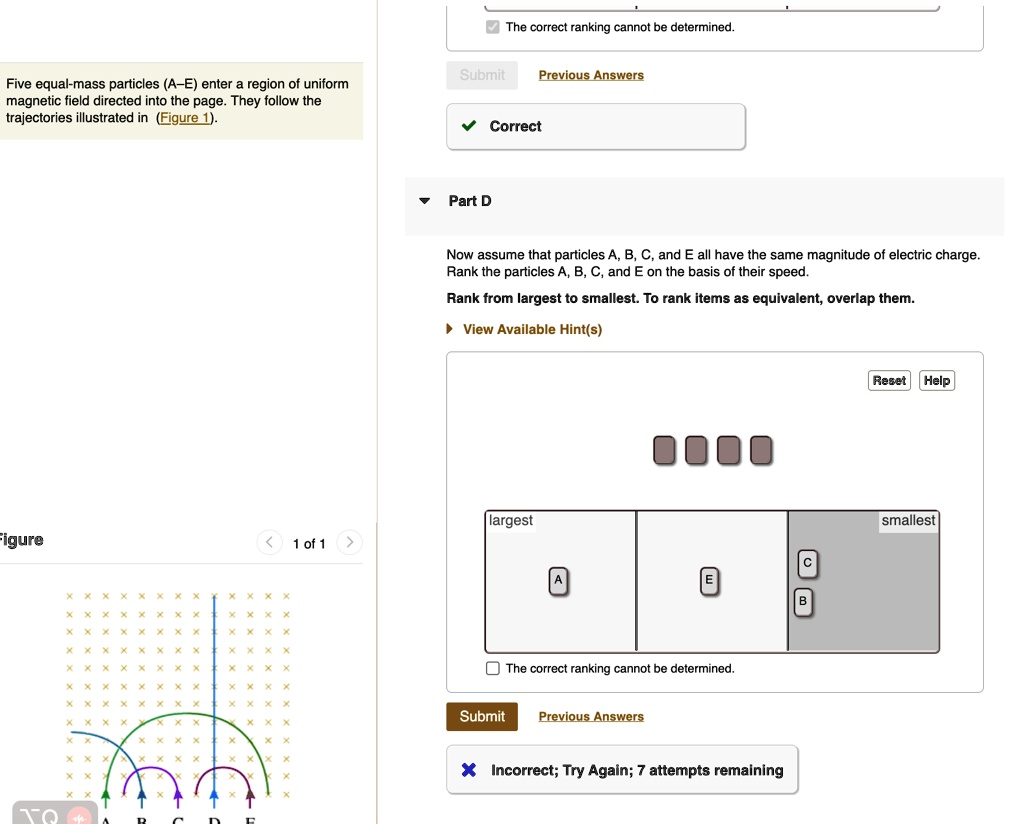 Five equal-mass particles (A–E) enter a region of uniform magnetic field directed into the page. They follow the trajectories illustrated in (Figure 1).

Figure

1 of 1

A B C D E

The correct ranking cannot be determined.

Submit Previous Answers

Correct

Part D

Now assume that particles A, B, C, and E all have the same magnitude of electric charge. Rank the particles A, B, C, and E on the basis of their speed.

Rank from largest to smallest. To rank items as equivalent, overlap them.

View Available Hint(s)

Reset Help

largest

smallest

A

E

C

B

The correct ranking cannot be determined.

Submit Previous Answers

Incorrect; Try Again; 7 attempts remaining