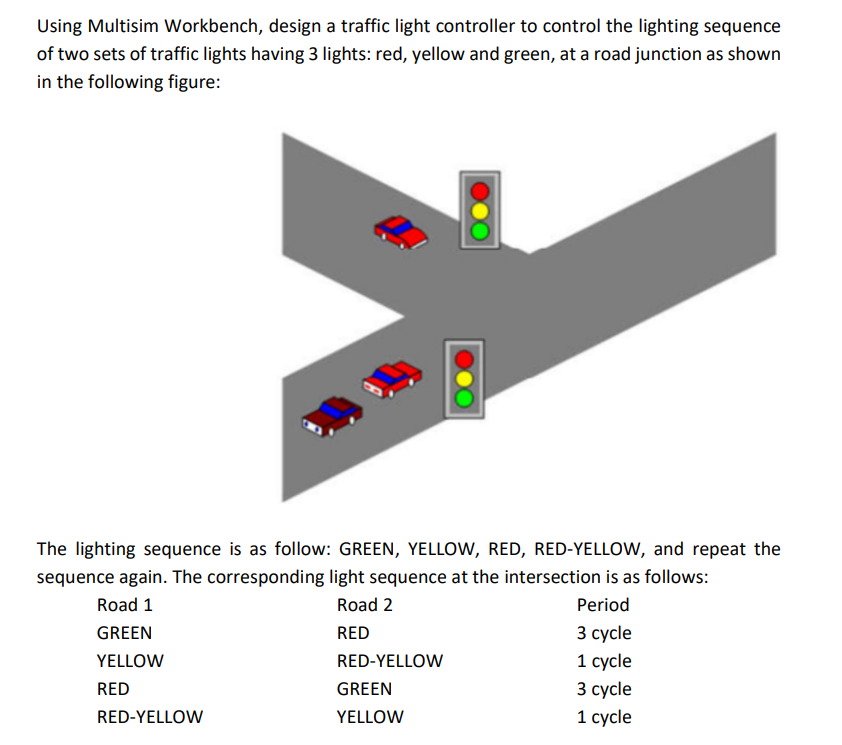 Using Multisim Workbench, design a traffic light controller to control the lighting sequence of two sets of traffic lights having 3 lights: red, yellow and green, at a road junction as shown in the following figure:

The lighting sequence is as follow: GREEN, YELLOW, RED, RED-YELLOW, and repeat the sequence again. The corresponding light sequence at the intersection is as follows:

| Road 1 | Road 2 | Period |
|---|---|---|
| GREEN | RED | 3 cycle |
| YELLOW | RED-YELLOW | 1 cycle |
| RED | GREEN | 3 cycle |
| RED-YELLOW | YELLOW | 1 cycle |