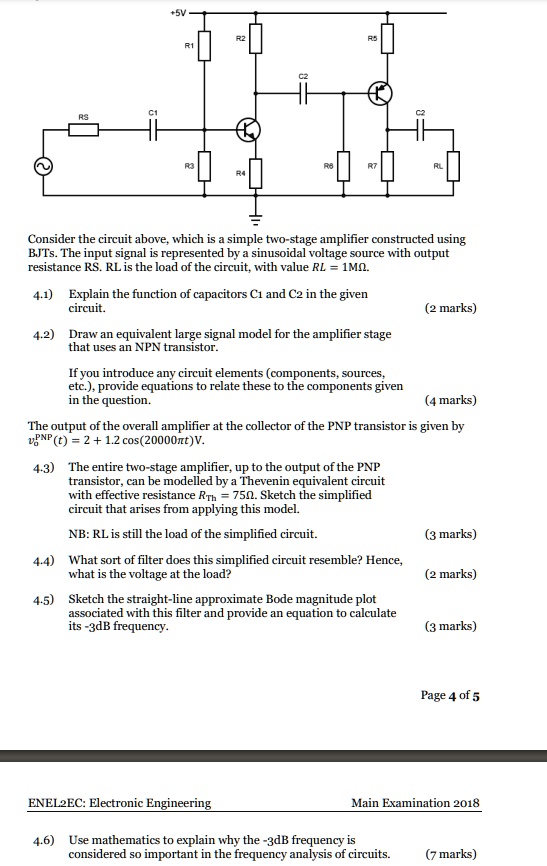 +5V

R1

R2

R5

C2

RS

C1

C2

R3

R4

R6

R7

RL

Consider the circuit above, which is a simple two-stage amplifier constructed using BJTs. The input signal is represented by a sinusoidal voltage source with output resistance RS. RL is the load of the circuit, with value $RL = 1M\Omega$.

4.1) Explain the function of capacitors C1 and C2 in the given circuit. (2 marks)

4.2) Draw an equivalent large signal model for the amplifier stage that uses an NPN transistor.

If you introduce any circuit elements (components, sources, etc.), provide equations to relate these to the components given in the question. (4 marks)

The output of the overall amplifier at the collector of the PNP transistor is given by $v_o^{PNP}(t) = 2 + 1.2\cos(20000\pi t)V$.

4.3) The entire two-stage amplifier, up to the output of the PNP transistor, can be modelled by a Thevenin equivalent circuit with effective resistance $R_{Th} = 75\Omega$. Sketch the simplified circuit that arises from applying this model.

NB: RL is still the load of the simplified circuit. (3 marks)

4.4) What sort of filter does this simplified circuit resemble? Hence, what is the voltage at the load? (2 marks)

4.5) Sketch the straight-line approximate Bode magnitude plot associated with this filter and provide an equation to calculate its -3dB frequency. (3 marks)

Page 4 of 5

ENEL2EC: Electronic Engineering Main Examination 2018

4.6) Use mathematics to explain why the -3dB frequency is considered so important in the frequency analysis of circuits. (7 marks)