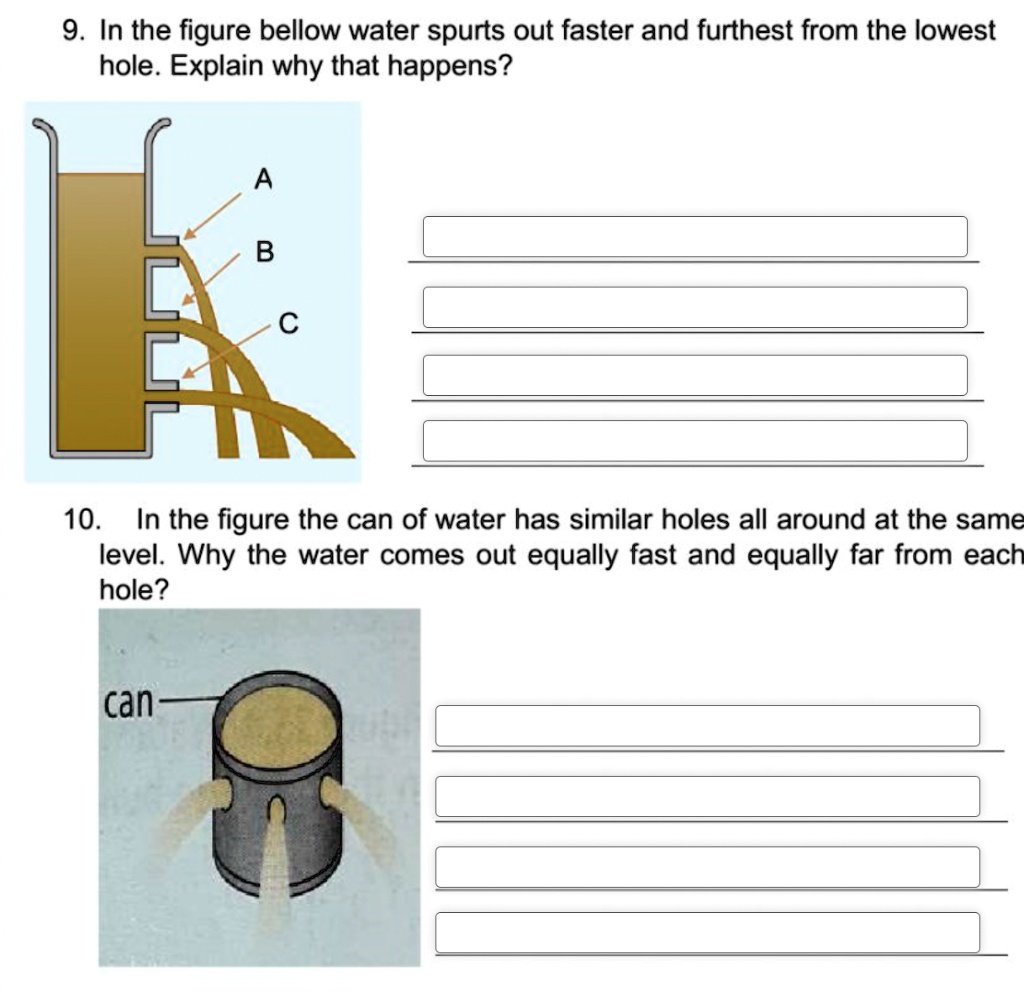 9. In the figure bellow water spurts out faster and furthest from the lowest hole. Explain why that happens?

A

B

C

10. In the figure the can of water has similar holes all around at the same level. Why the water comes out equally fast and equally far from each hole?

can