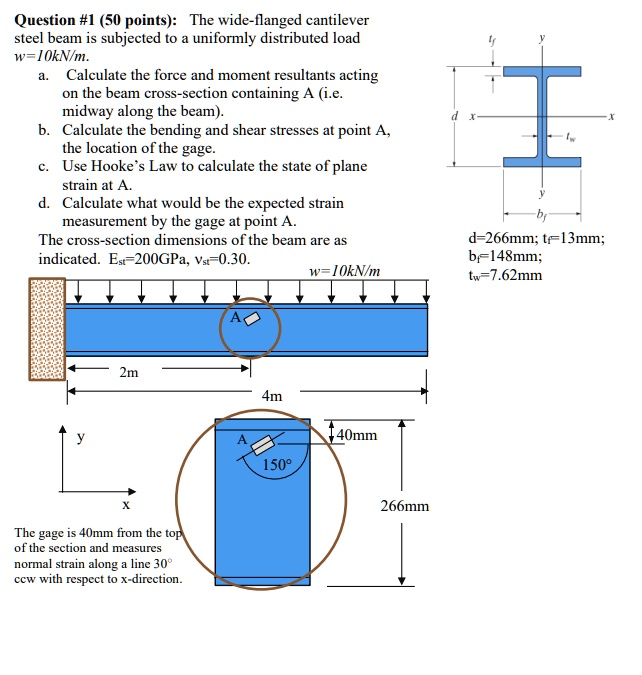 **Question #1 (50 points):** The wide-flanged cantilever steel beam is subjected to a uniformly distributed load $w=10kN/m$.

a. Calculate the force and moment resultants acting on the beam cross-section containing A (i.e. midway along the beam).

b. Calculate the bending and shear stresses at point A, the location of the gage.

c. Use Hooke's Law to calculate the state of plane strain at A.

d. Calculate what would be the expected strain measurement by the gage at point A.

The cross-section dimensions of the beam are as indicated. $E_{st}$=200GPa, $\nu_{st}$=0.30.

$t_f$ y

d x x

$t_w$

y

$b_f$

d=266mm; $t_f$=13mm; $b_f$=148mm; $t_w$=7.62mm

$w=10kN/m$

A

2m

4m

y

x

A

150°

40mm

266mm

The gage is 40mm from the top of the section and measures normal strain along a line 30° ccw with respect to x-direction.