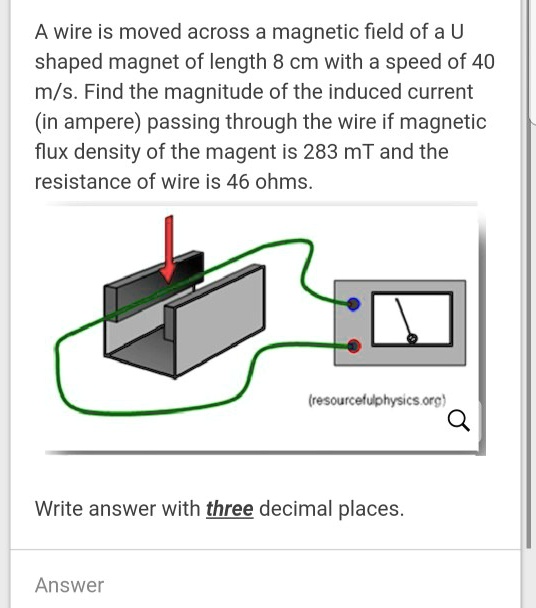 A wire is moved across a magnetic field of a U shaped magnet of length 8 cm with a speed of 40 m/s. Find the magnitude of the induced current (in ampere) passing through the wire if magnetic flux density of the magent is 283 mT and the resistance of wire is 46 ohms.

(resourcefulphysics.org)

Write answer with three decimal places.

Answer