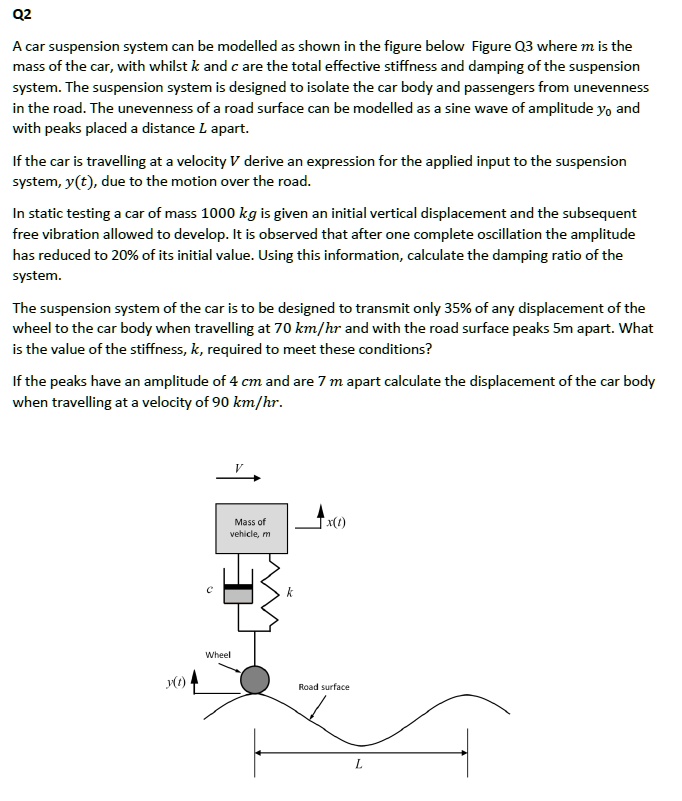 Q2

A car suspension system can be modelled as shown in the figure below Figure Q3 where $m$ is the mass of the car, with whilst $k$ and $c$ are the total effective stiffness and damping of the suspension system. The suspension system is designed to isolate the car body and passengers from unevenness in the road. The unevenness of a road surface can be modelled as a sine wave of amplitude $y_0$ and with peaks placed a distance $L$ apart.

If the car is travelling at a velocity $V$ derive an expression for the applied input to the suspension system, $y(t)$, due to the motion over the road.

In static testing a car of mass $1000\ kg$ is given an initial vertical displacement and the subsequent free vibration allowed to develop. It is observed that after one complete oscillation the amplitude has reduced to 20% of its initial value. Using this information, calculate the damping ratio of the system.

The suspension system of the car is to be designed to transmit only 35% of any displacement of the wheel to the car body when travelling at $70\ km/hr$ and with the road surface peaks 5m apart. What is the value of the stiffness, $k$, required to meet these conditions?

If the peaks have an amplitude of $4\ cm$ and are $7\ m$ apart calculate the displacement of the car body when travelling at a velocity of $90\ km/hr$.

$V$

Mass of vehicle, $m$

$x(t)$

$c$

$k$

Wheel

$y(t)$

Road surface

$L$