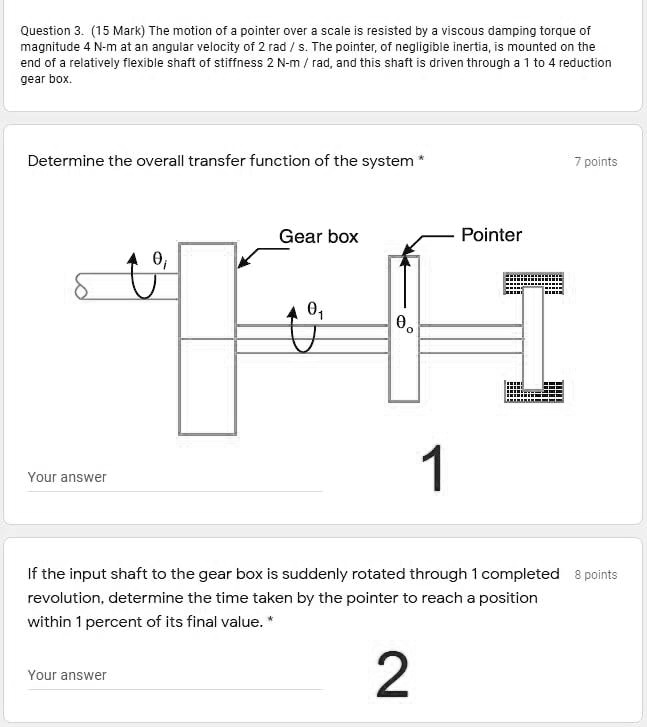 Question 3. (15 Mark) The motion of a pointer over a scale is resisted by a viscous damping torque of magnitude 4 N-m at an angular velocity of 2 rad / s. The pointer, of negligible inertia, is mounted on the end of a relatively flexible shaft of stiffness 2 N-m / rad, and this shaft is driven through a 1 to 4 reduction gear box.

Determine the overall transfer function of the system *

7 points

Gear box

Pointer

$\theta_i$

$\theta_1$

$\theta_o$

Your answer

1

If the input shaft to the gear box is suddenly rotated through 1 completed revolution, determine the time taken by the pointer to reach a position within 1 percent of its final value. *

8 points

Your answer

2