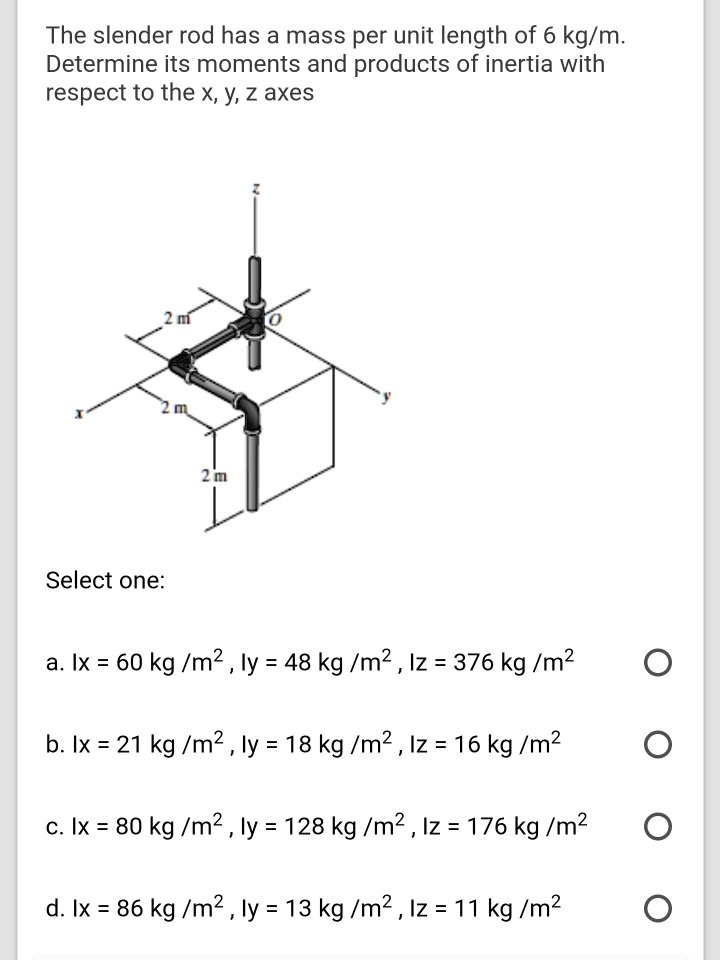 The slender rod has a mass per unit length of 6 kg/m. Determine its moments and products of inertia with respect to the x, y, z axes

z
2 m
O
2 m
x
y
2 m

Select one:

a. Ix = 60 kg /m$^2$ , Iy = 48 kg /m$^2$ , Iz = 376 kg /m$^2$

b. Ix = 21 kg /m$^2$ , Iy = 18 kg /m$^2$ , Iz = 16 kg /m$^2$

c. Ix = 80 kg /m$^2$ , Iy = 128 kg /m$^2$ , Iz = 176 kg /m$^2$

d. Ix = 86 kg /m$^2$ , Iy = 13 kg /m$^2$ , Iz = 11 kg /m$^2$