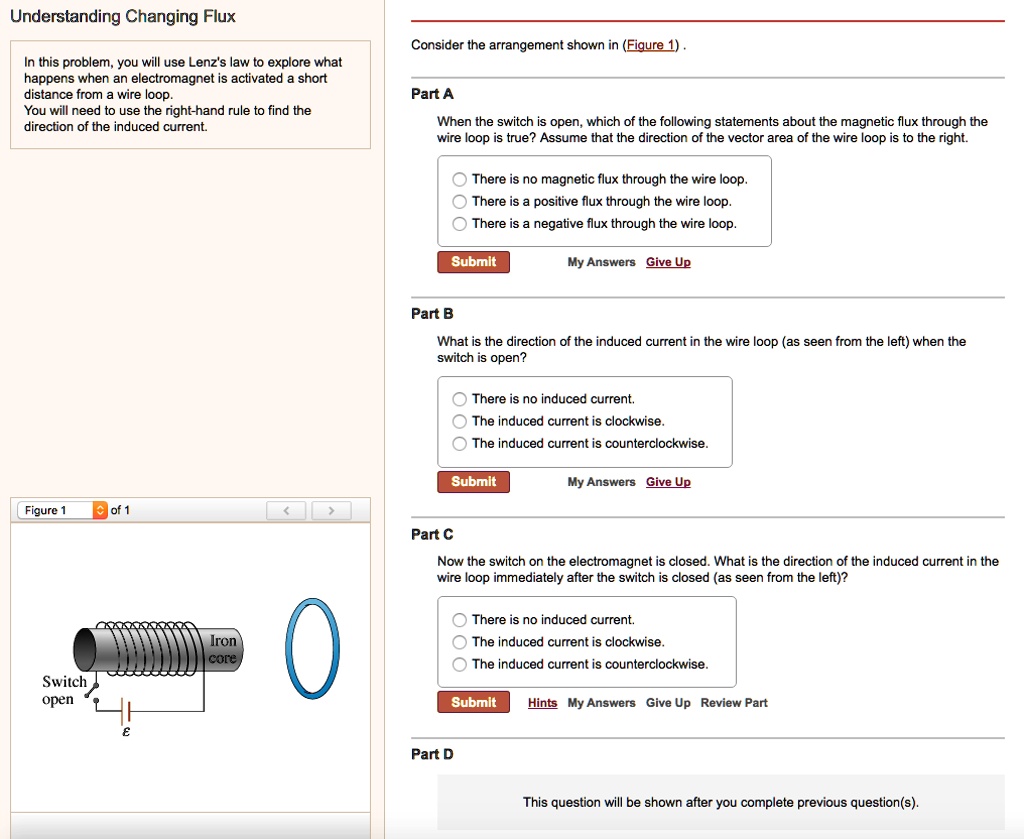 Understanding Changing Flux

In this problem, you will use Lenz's law to explore what happens when an electromagnet is activated a short distance from a wire loop.
You will need to use the right-hand rule to find the direction of the induced current.

Figure 1 of 1

Iron core

Switch open

$\mathcal{E}$

Consider the arrangement shown in (Figure 1) .

Part A

When the switch is open, which of the following statements about the magnetic flux through the wire loop is true? Assume that the direction of the vector area of the wire loop is to the right.

There is no magnetic flux through the wire loop.
There is a positive flux through the wire loop.
There is a negative flux through the wire loop.

Submit My Answers Give Up

Part B

What is the direction of the induced current in the wire loop (as seen from the left) when the switch is open?

There is no induced current.
The induced current is clockwise.
The induced current is counterclockwise.

Submit My Answers Give Up

Part C

Now the switch on the electromagnet is closed. What is the direction of the induced current in the wire loop immediately after the switch is closed (as seen from the left)?

There is no induced current.
The induced current is clockwise.
The induced current is counterclockwise.

Submit Hints My Answers Give Up Review Part

Part D

This question will be shown after you complete previous question(s).