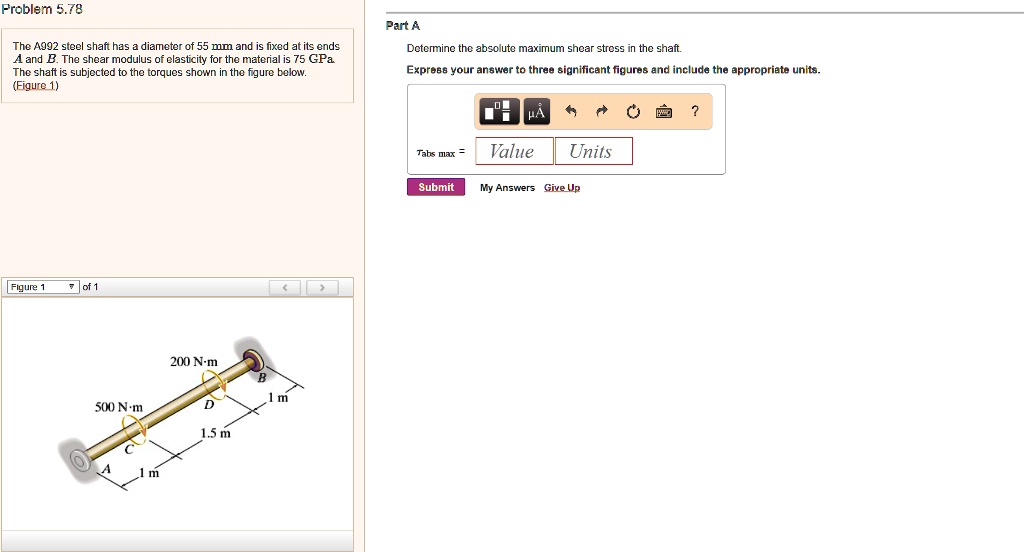 Problem 5.78

The A992 steel shaft has a diameter of 55 mm and is fixed at its ends $A$ and $B$. The shear modulus of elasticity for the material is 75 GPa. The shaft is subjected to the torques shown in the figure below. (Figure 1)

Figure 1 of 1

200 N·m
B
1 m
D
500 N·m
1.5 m
C
A
1 m

Part A

Determine the absolute maximum shear stress in the shaft.

Express your answer to three significant figures and include the appropriate units.

μÅ ?

$\tau_{abs\ max}$ = Value Units

Submit My Answers Give Up