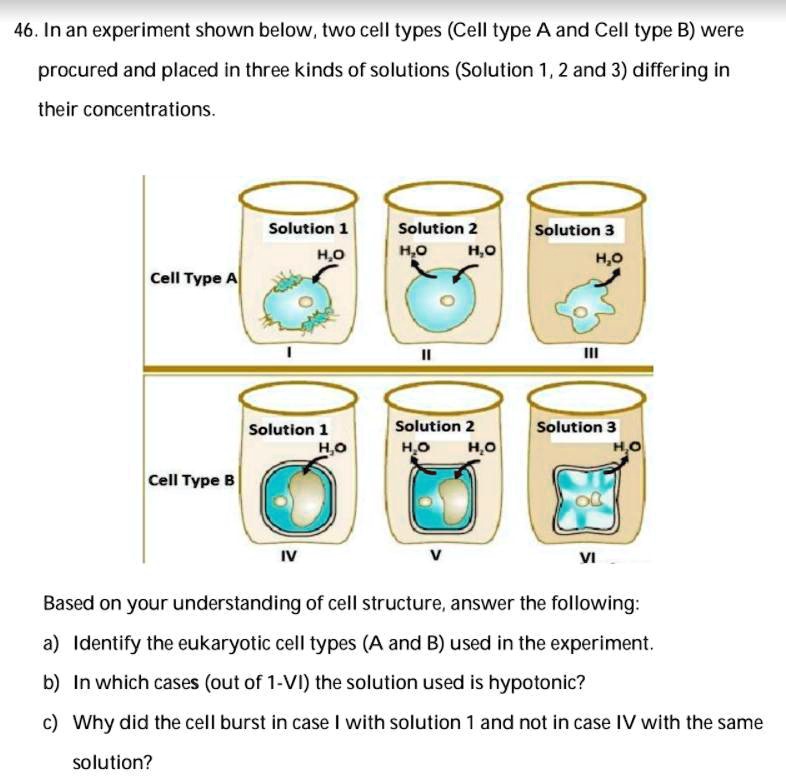 46. In an experiment shown below, two cell types (Cell type A and Cell type B) were procured and placed in three kinds of solutions (Solution 1, 2 and 3) differing in their concentrations.

Cell Type A

Solution 1
$H_2O$
I

Solution 2
$H_2O$ $H_2O$
II

Solution 3
$H_2O$
III

Cell Type B

Solution 1
$H_2O$
IV

Solution 2
$H_2O$ $H_2O$
V

Solution 3
$H_2O$
VI

Based on your understanding of cell structure, answer the following:

a) Identify the eukaryotic cell types (A and B) used in the experiment.

b) In which cases (out of 1-VI) the solution used is hypotonic?

c) Why did the cell burst in case I with solution 1 and not in case IV with the same solution?