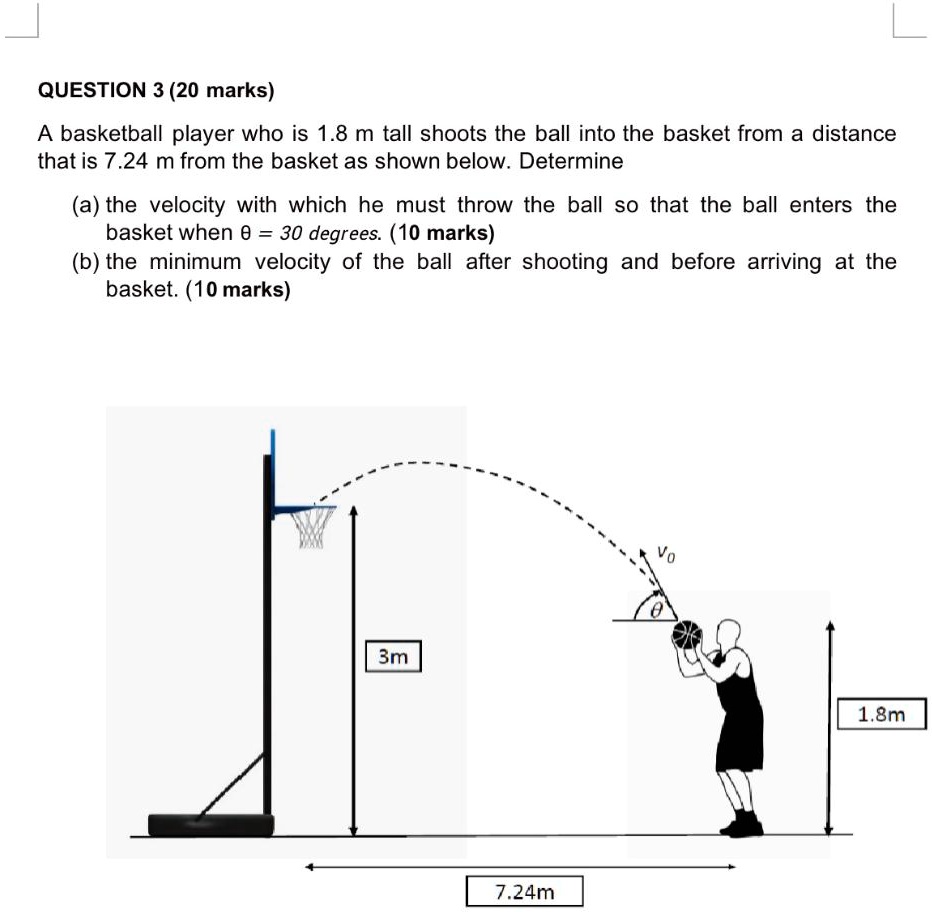 QUESTION 3 (20 marks)

A basketball player who is 1.8 m tall shoots the ball into the basket from a distance that is 7.24 m from the basket as shown below. Determine

(a) the velocity with which he must throw the ball so that the ball enters the basket when $\theta = 30$ degrees. (10 marks)
(b) the minimum velocity of the ball after shooting and before arriving at the basket. (10 marks)

$v_0$

$\theta$

3m

1.8m

7.24m