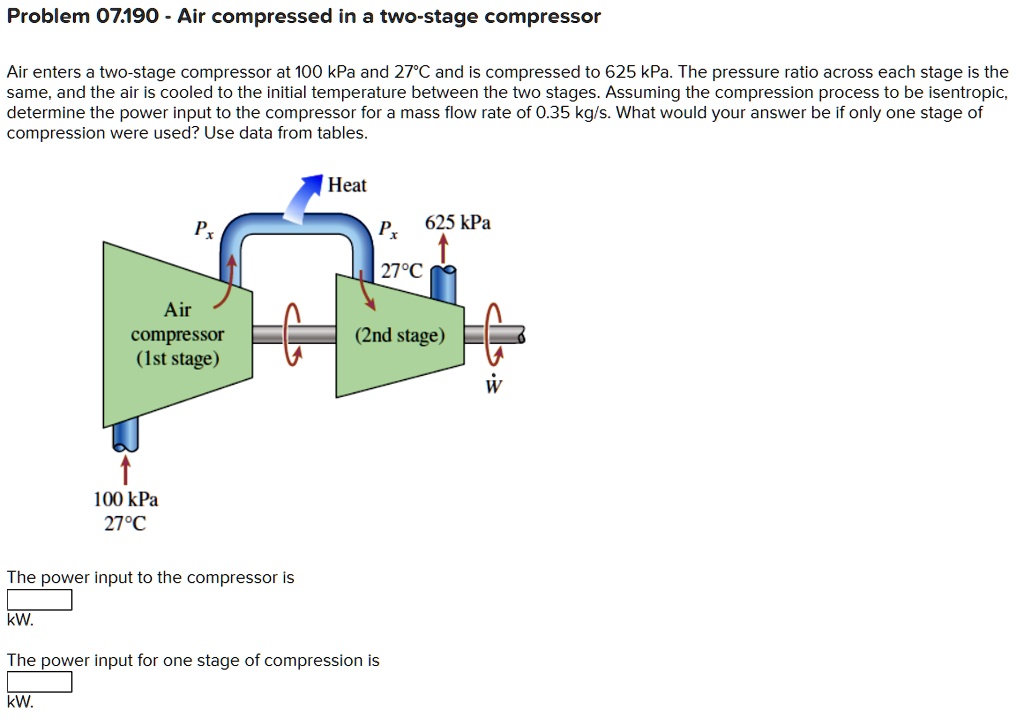 Problem 07.190 - Air compressed in a two-stage compressor

Air enters a two-stage compressor at 100 kPa and 27°C and is compressed to 625 kPa. The pressure ratio across each stage is the same, and the air is cooled to the initial temperature between the two stages. Assuming the compression process to be isentropic, determine the power input to the compressor for a mass flow rate of 0.35 kg/s. What would your answer be if only one stage of compression were used? Use data from tables.

Heat

$P_x$

$P_x$

625 kPa

27°C

Air compressor (1st stage)

(2nd stage)

$\dot{W}$

100 kPa
27°C

The power input to the compressor is

kW.

The power input for one stage of compression is

kW.