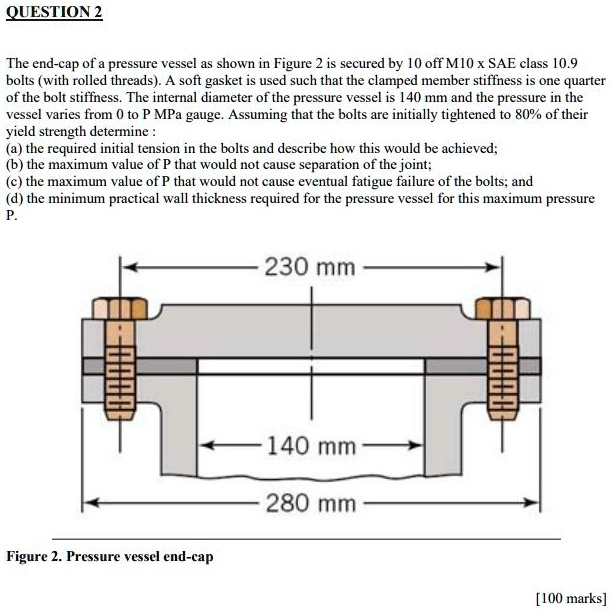 QUESTION 2

The end-cap of a pressure vessel as shown in Figure 2 is secured by 10 off M10 x SAE class 10.9 bolts (with rolled threads). A soft gasket is used such that the clamped member stiffness is one quarter of the bolt stiffness. The internal diameter of the pressure vessel is 140 mm and the pressure in the vessel varies from 0 to P MPa gauge. Assuming that the bolts are initially tightened to 80% of their yield strength determine :
(a) the required initial tension in the bolts and describe how this would be achieved;
(b) the maximum value of P that would not cause separation of the joint;
(c) the maximum value of P that would not cause eventual fatigue failure of the bolts; and
(d) the minimum practical wall thickness required for the pressure vessel for this maximum pressure P.

230 mm

140 mm

280 mm

Figure 2. Pressure vessel end-cap

[100 marks]