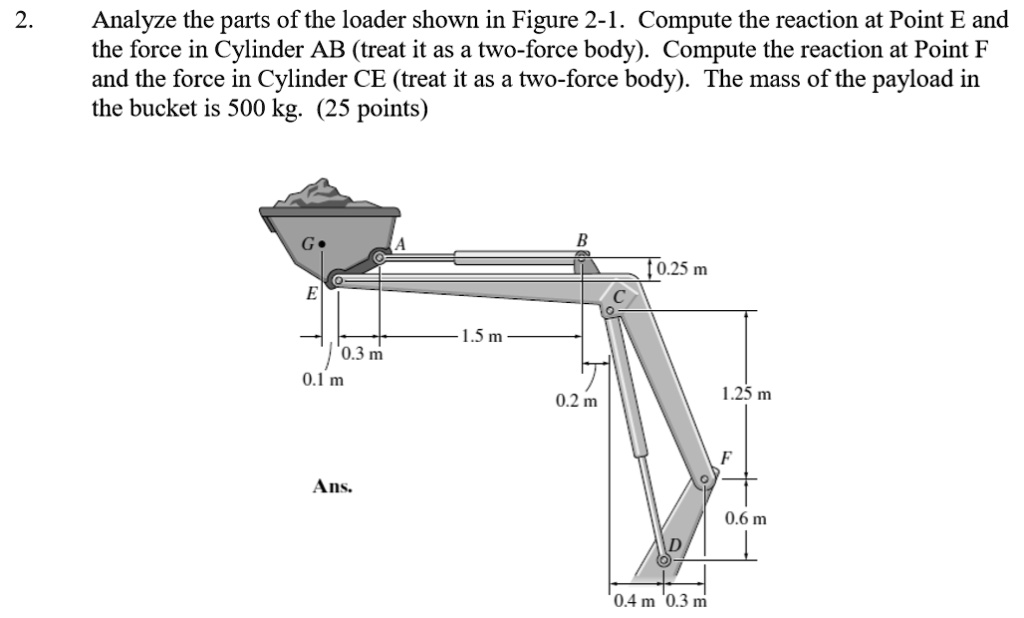 2. Analyze the parts of the loader shown in Figure 2-1. Compute the reaction at Point E and the force in Cylinder AB (treat it as a two-force body). Compute the reaction at Point F and the force in Cylinder CE (treat it as a two-force body). The mass of the payload in the bucket is 500 kg. (25 points)

G
A
B
0.25 m
E
C
1.5 m
0.3 m
0.1 m
0.2 m
1.25 m
F
Ans.
0.6 m
D
0.4 m
0.3 m