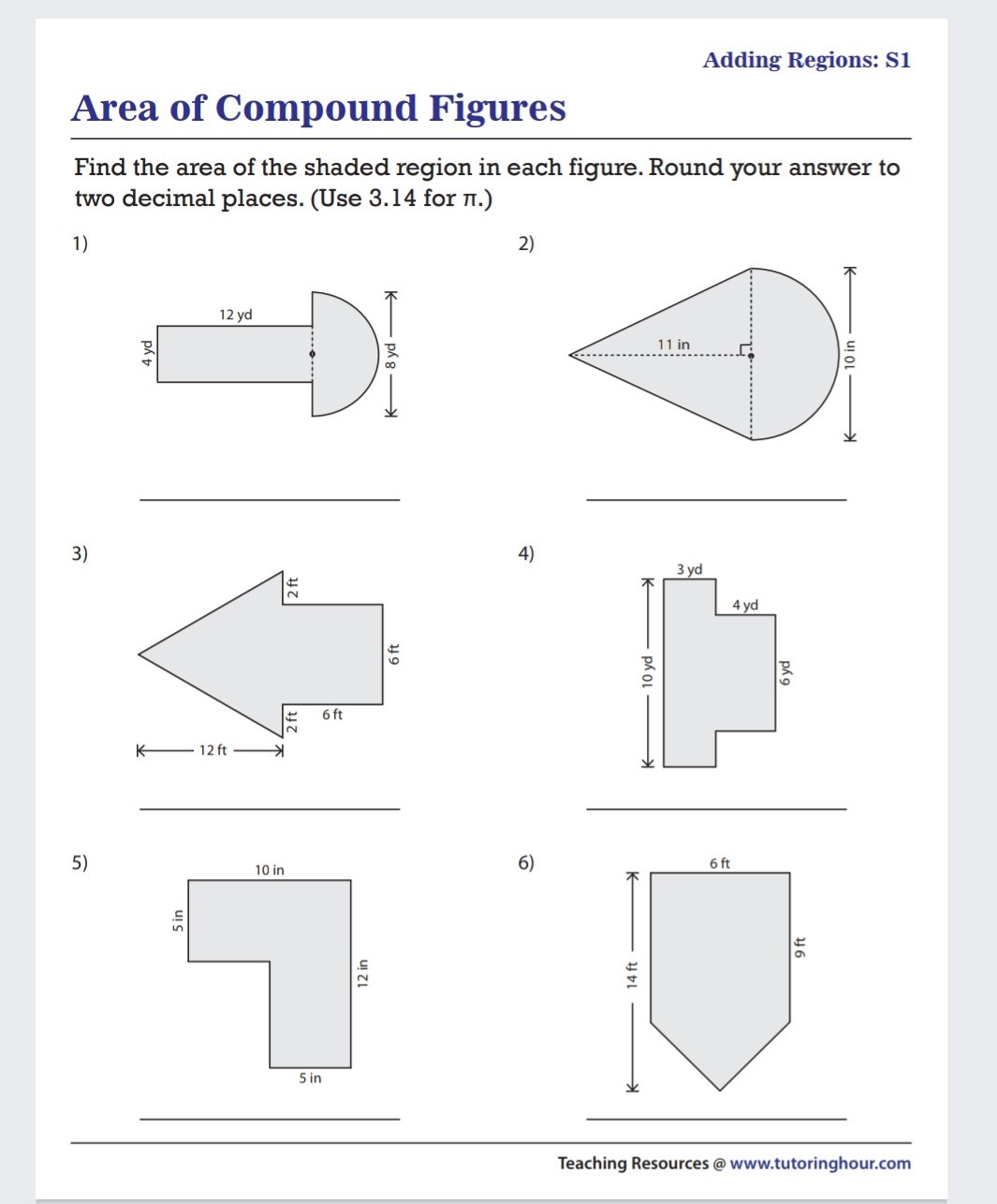 Adding Regions: S1

Area of Compound Figures

Find the area of the shaded region in each figure. Round your answer to two decimal places. (Use 3.14 for π.)

1)

12 yd
4 yd
8 yd

2)

11 in
10 in

3)

2 ft
6 ft
2 ft
6 ft
12 ft

4)

3 yd
4 yd
10 yd
6 yd

5)

10 in
5 in
12 in
5 in

6)

6 ft
14 ft
9 ft

Teaching Resources @ www.tutoringhour.com