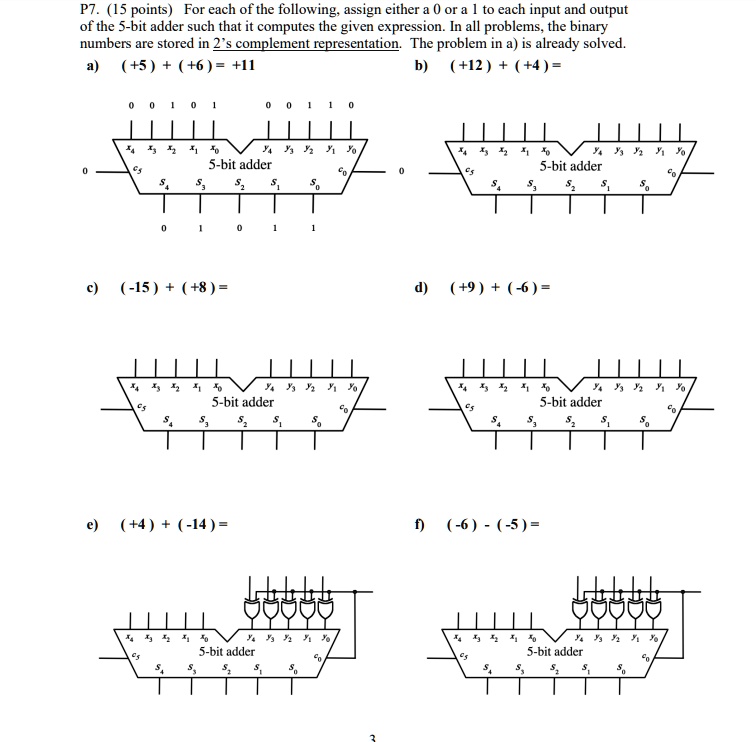 P7. (15 points) For each of the following, assign either a 0 or a 1 to each input and output of the 5-bit adder such that it computes the given expression. In all problems, the binary numbers are stored in 2's complement representation. The problem in a) is already solved.

a) ( +5 ) + ( +6 ) = +11

0 0 1 0 1 0 0 1 1 0

$x_4$ $x_3$ $x_2$ $x_1$ $x_0$ $y_4$ $y_3$ $y_2$ $y_1$ $y_0$

0 $c_5$ 5-bit adder $c_0$ 0

$s_4$ $s_3$ $s_2$ $s_1$ $s_0$

0 1 0 1 1

b) ( +12 ) + ( +4 ) =

$x_4$ $x_3$ $x_2$ $x_1$ $x_0$ $y_4$ $y_3$ $y_2$ $y_1$ $y_0$

$c_5$ 5-bit adder $c_0$

$s_4$ $s_3$ $s_2$ $s_1$ $s_0$

c) ( -15 ) + ( +8 ) =

$x_4$ $x_3$ $x_2$ $x_1$ $x_0$ $y_4$ $y_3$ $y_2$ $y_1$ $y_0$

$c_5$ 5-bit adder $c_0$

$s_4$ $s_3$ $s_2$ $s_1$ $s_0$

d) ( +9 ) + ( -6 ) =

$x_4$ $x_3$ $x_2$ $x_1$ $x_0$ $y_4$ $y_3$ $y_2$ $y_1$ $y_0$

$c_5$ 5-bit adder $c_0$

$s_4$ $s_3$ $s_2$ $s_1$ $s_0$

e) ( +4 ) + ( -14 ) =

$x_4$ $x_3$ $x_2$ $x_1$ $x_0$ $y_4$ $y_3$ $y_2$ $y_1$ $y_0$

$c_5$ 5-bit adder $c_0$

$s_4$ $s_3$ $s_2$ $s_1$ $s_0$

f) ( -6 ) - ( -5 ) =

$x_4$ $x_3$ $x_2$ $x_1$ $x_0$ $y_4$ $y_3$ $y_2$ $y_1$ $y_0$

$c_5$ 5-bit adder $c_0$

$s_4$ $s_3$ $s_2$ $s_1$ $s_0$

3