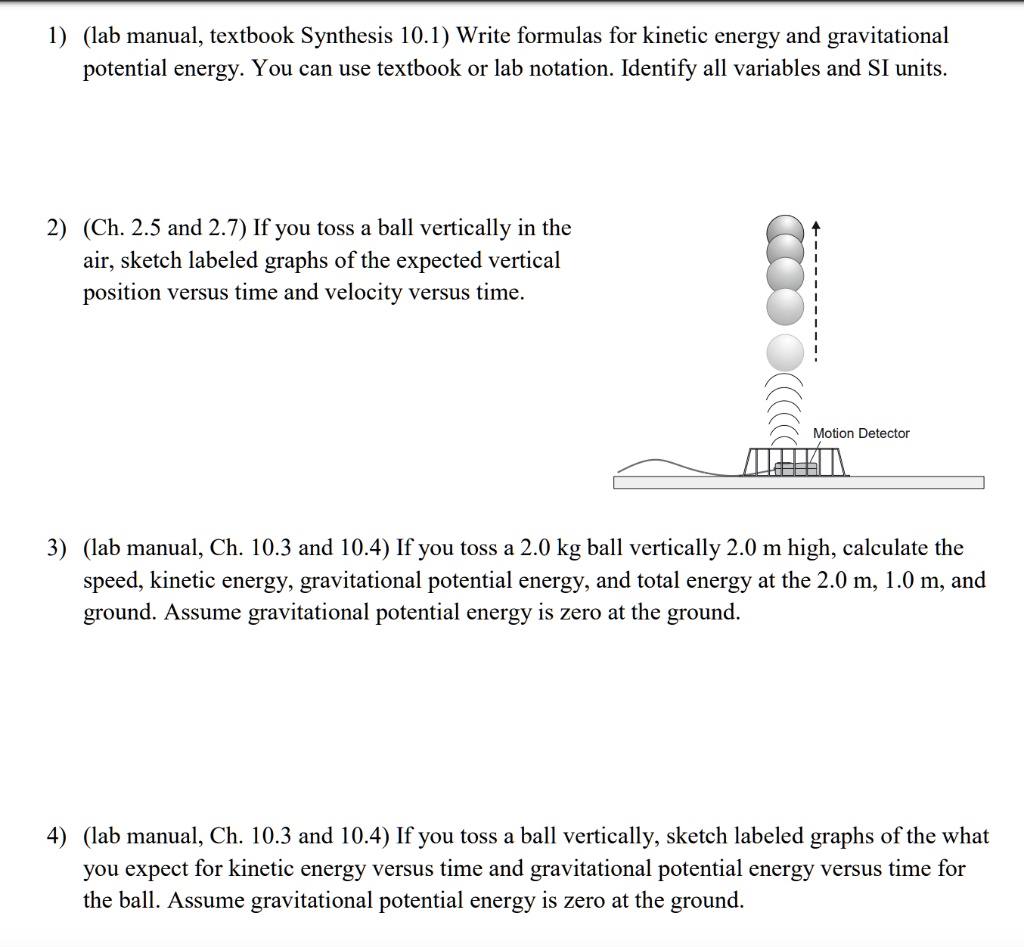 1) (lab manual, textbook Synthesis 10.1) Write formulas for kinetic energy and gravitational potential energy. You can use textbook or lab notation. Identify all variables and SI units.

2) (Ch. 2.5 and 2.7) If you toss a ball vertically in the air, sketch labeled graphs of the expected vertical position versus time and velocity versus time.

Motion Detector

3) (lab manual, Ch. 10.3 and 10.4) If you toss a 2.0 kg ball vertically 2.0 m high, calculate the speed, kinetic energy, gravitational potential energy, and total energy at the 2.0 m, 1.0 m, and ground. Assume gravitational potential energy is zero at the ground.

4) (lab manual, Ch. 10.3 and 10.4) If you toss a ball vertically, sketch labeled graphs of the what you expect for kinetic energy versus time and gravitational potential energy versus time for the ball. Assume gravitational potential energy is zero at the ground.