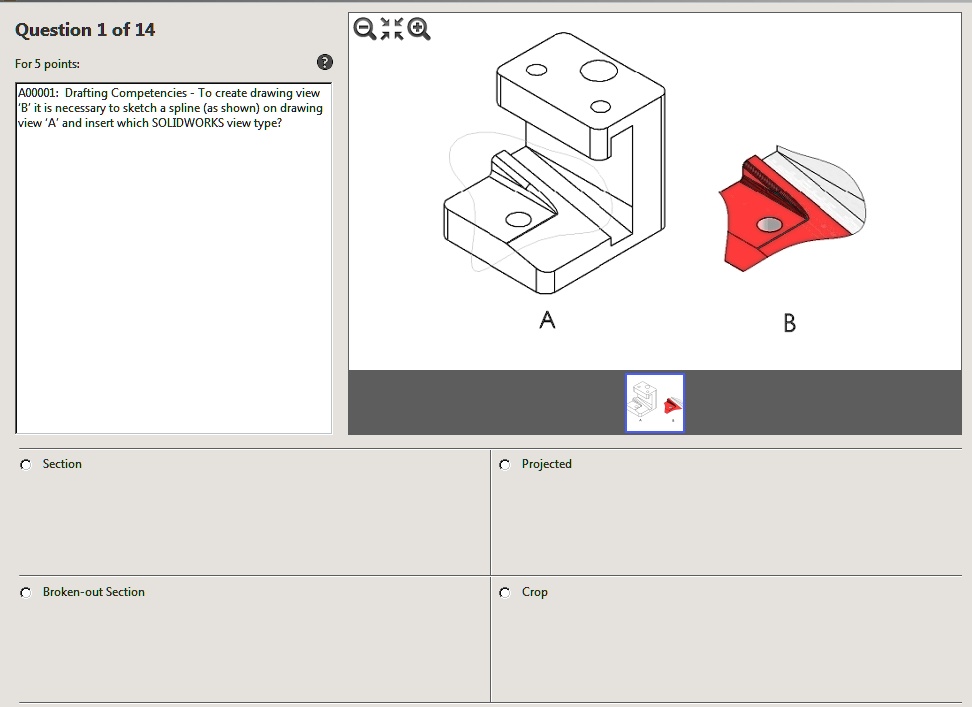 Question 1 of 14

For 5 points:

?

A00001: Drafting Competencies - To create drawing view 'B' it is necessary to sketch a spline (as shown) on drawing view 'A' and insert which SOLIDWORKS view type?

A

B

Section

Projected

Broken-out Section

Crop