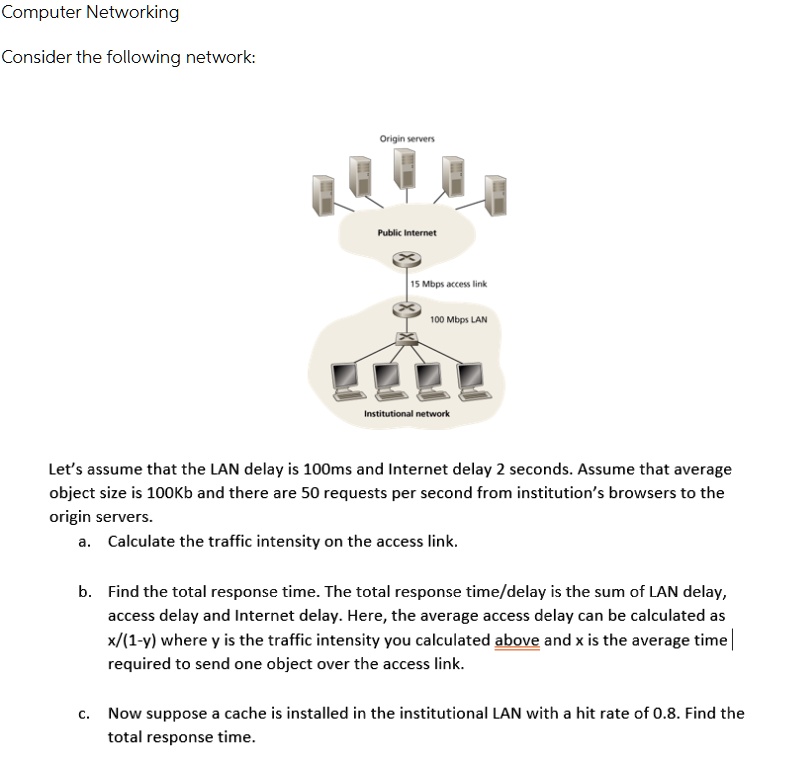 Computer Networking

Consider the following network:

Origin servers

Public Internet

15 Mbps access link

100 Mbps LAN

Institutional network

Let's assume that the LAN delay is 100ms and Internet delay 2 seconds. Assume that average object size is 100Kb and there are 50 requests per second from institution's browsers to the origin servers.

a. Calculate the traffic intensity on the access link.

b. Find the total response time. The total response time/delay is the sum of LAN delay, access delay and Internet delay. Here, the average access delay can be calculated as x/(1-y) where y is the traffic intensity you calculated above and x is the average time required to send one object over the access link.

c. Now suppose a cache is installed in the institutional LAN with a hit rate of 0.8. Find the total response time.