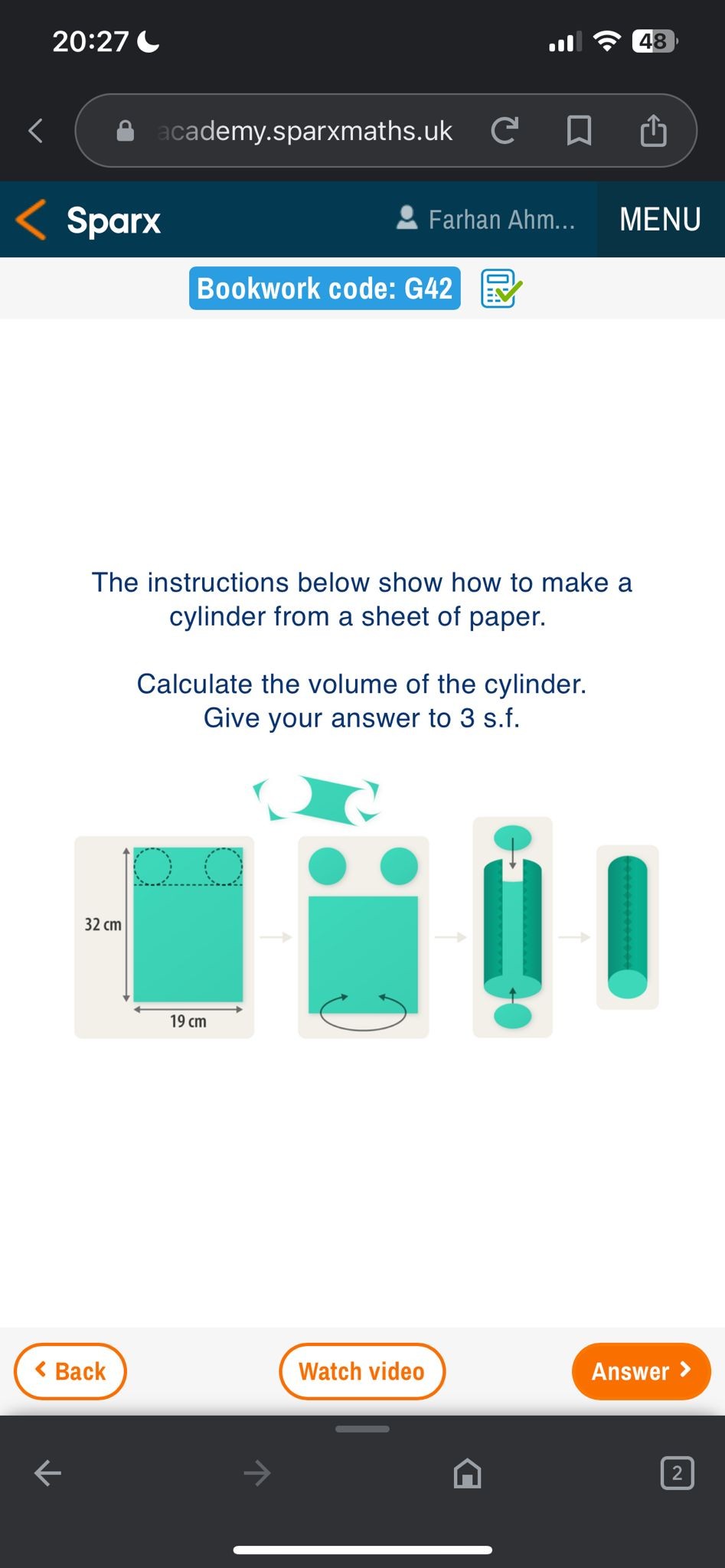 20:27

48

academy.sparxmaths.uk

Sparx

Farhan Ahm...

MENU

Bookwork code: G42

The instructions below show how to make a cylinder from a sheet of paper.

Calculate the volume of the cylinder.
Give your answer to 3 s.f.

32 cm

19 cm

Back

Watch video

Answer

2