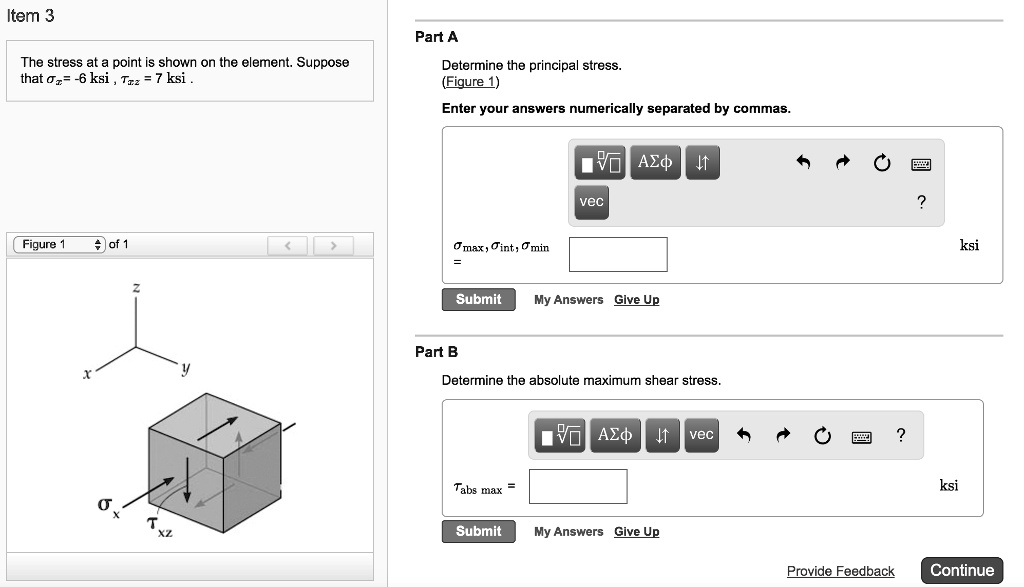 Item 3

The stress at a point is shown on the element. Suppose that $\sigma_x$= -6 ksi , $\tau_{xz}$ = 7 ksi .

Figure 1 of 1

z

x

y

$\sigma_x$

$\tau_{xz}$

Part A

Determine the principal stress.
(Figure 1)

Enter your answers numerically separated by commas.

ΑΣφ

vec

?

$\sigma_{max}, \sigma_{int}, \sigma_{min}$ =

ksi

Submit My Answers Give Up

Part B

Determine the absolute maximum shear stress.

ΑΣφ vec ?

$\tau_{abs\ max}$ =

ksi

Submit My Answers Give Up

Provide Feedback Continue