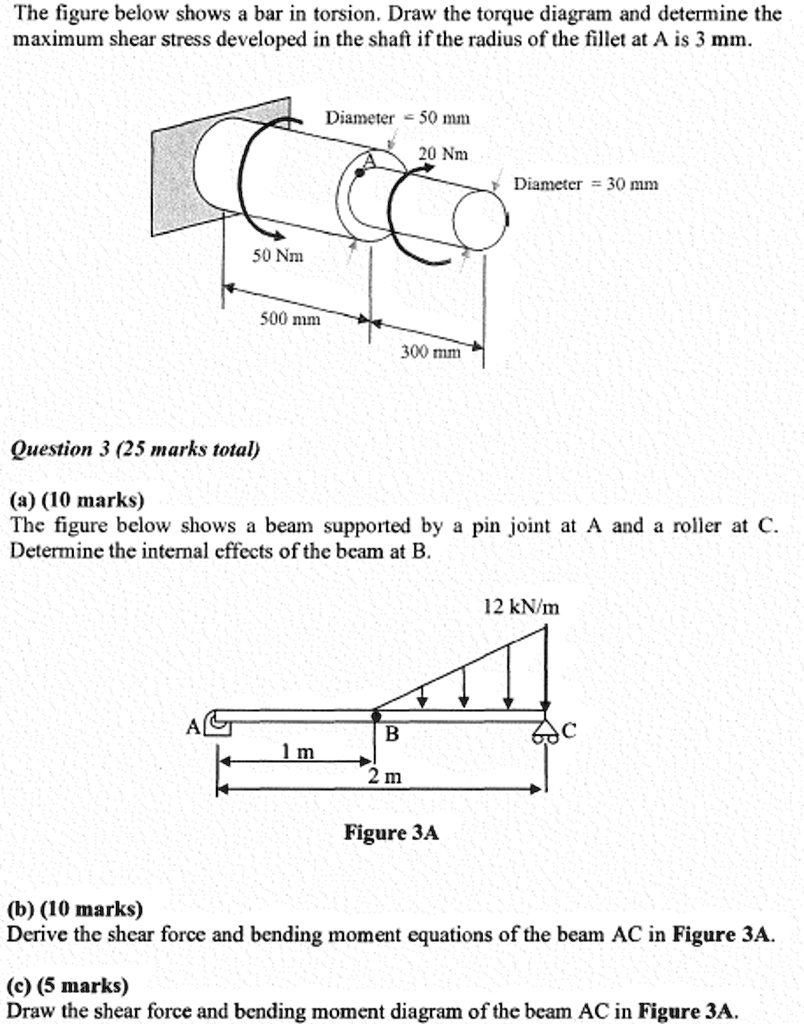 The figure below shows a bar in torsion. Draw the torque diagram and determine the maximum shear stress developed in the shaft if the radius of the fillet at A is 3 mm.

Diameter = 50 mm
A
20 Nm
Diameter = 30 mm
50 Nm
500 mm
300 mm

Question 3 (25 marks total)

(a) (10 marks)
The figure below shows a beam supported by a pin joint at A and a roller at C. Determine the internal effects of the beam at B.

12 kN/m
A
B
C
1 m
2 m

Figure 3A

(b) (10 marks)
Derive the shear force and bending moment equations of the beam AC in Figure 3A.

(c) (5 marks)
Draw the shear force and bending moment diagram of the beam AC in Figure 3A.