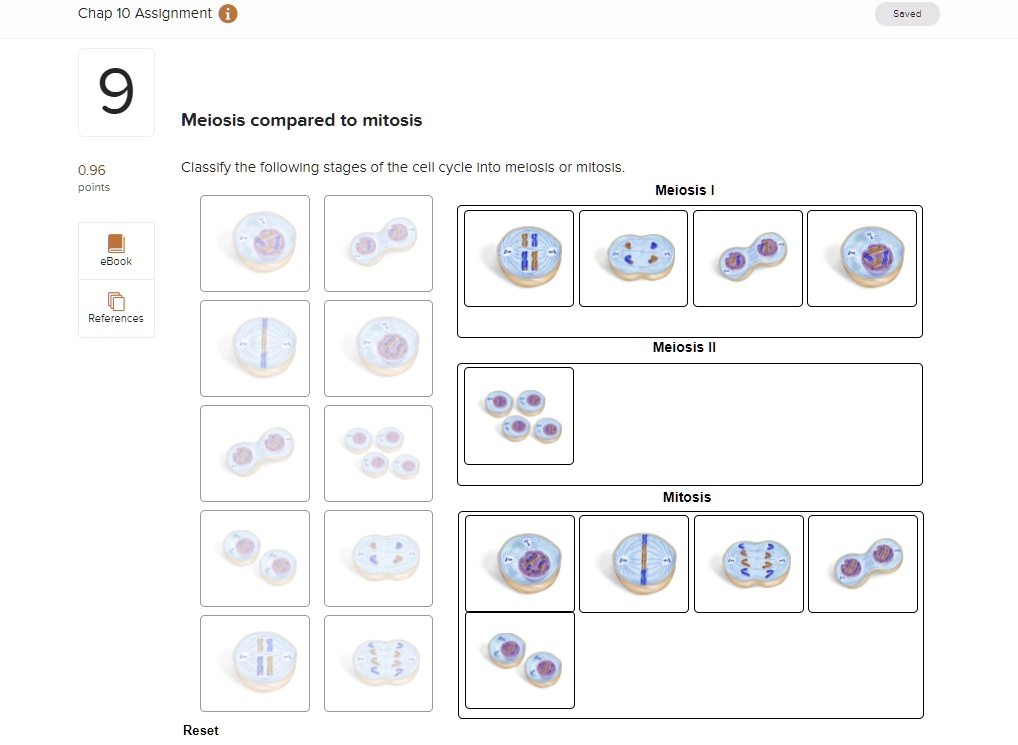 Chap 10 Assignment

Saved

9

0.96
points

eBook

References

Meiosis compared to mitosis

Classify the following stages of the cell cycle into meiosis or mitosis.

Meiosis I

Meiosis II

Mitosis

Reset