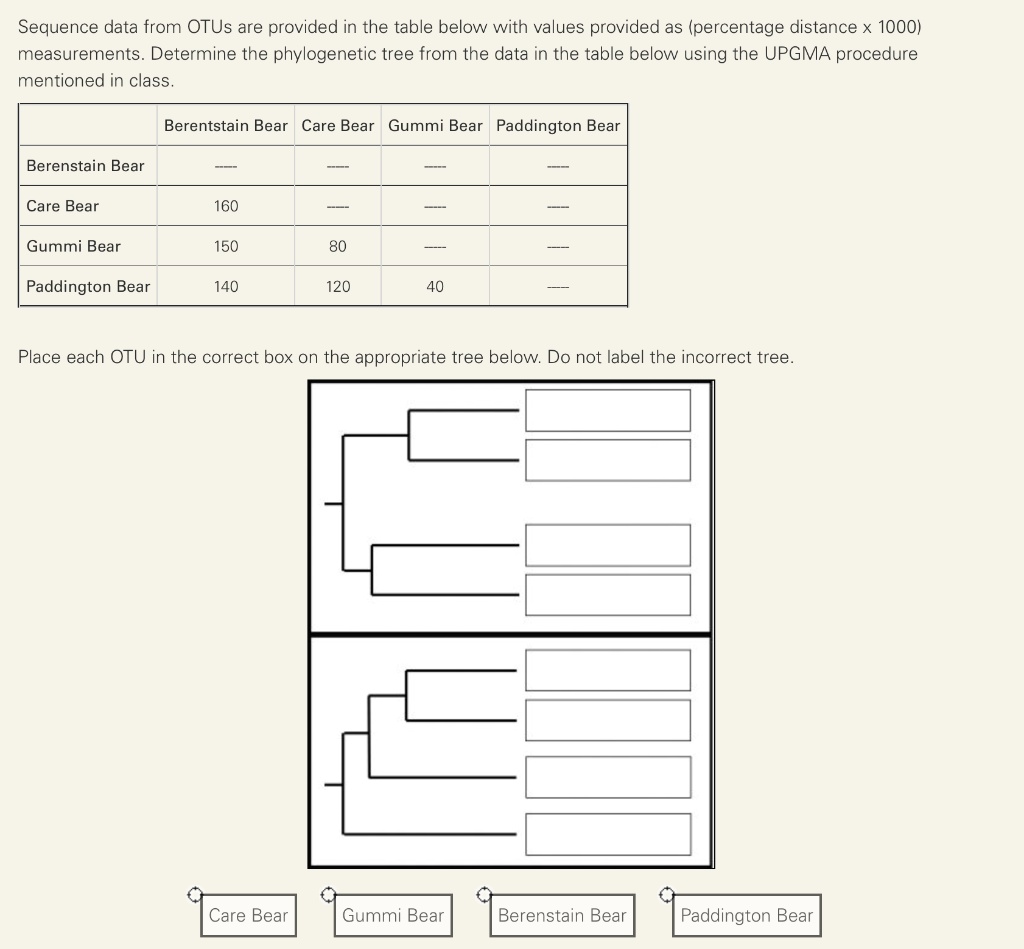 Sequence data from OTUs are provided in the table below with values provided as (percentage distance x 1000) measurements. Determine the phylogenetic tree from the data in the table below using the UPGMA procedure mentioned in class.

| | Berentstain Bear | Care Bear | Gummi Bear | Paddington Bear |
|---|---|---|---|---|
| Berenstain Bear | ----- | ----- | ----- | ----- |
| Care Bear | 160 | ----- | ----- | ----- |
| Gummi Bear | 150 | 80 | ----- | ----- |
| Paddington Bear | 140 | 120 | 40 | ----- |

Place each OTU in the correct box on the appropriate tree below. Do not label the incorrect tree.

Care Bear

Gummi Bear

Berenstain Bear

Paddington Bear