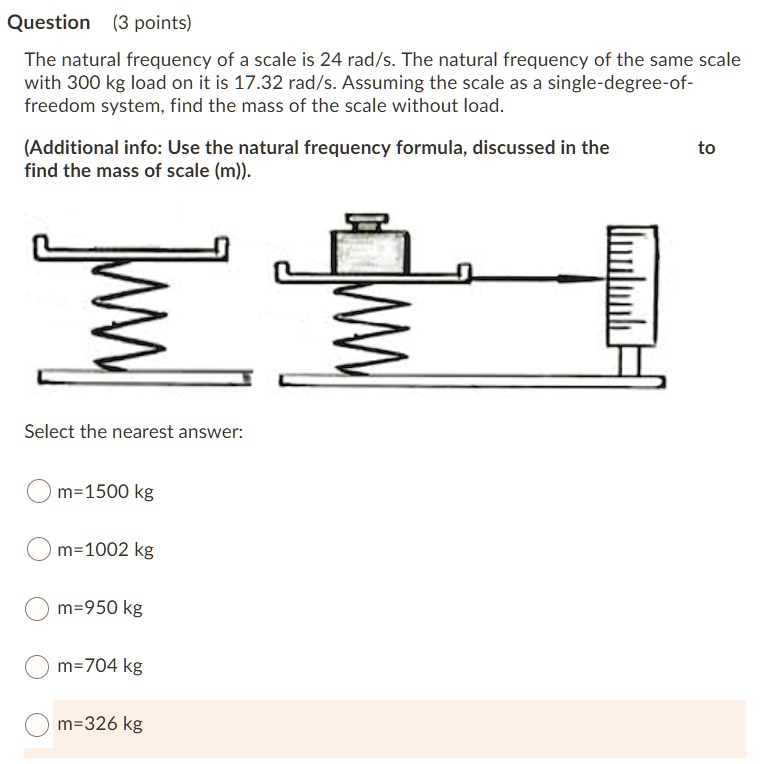 Question (3 points)

The natural frequency of a scale is 24 rad/s. The natural frequency of the same scale with 300 kg load on it is 17.32 rad/s. Assuming the scale as a single-degree-of-freedom system, find the mass of the scale without load.

(Additional info: Use the natural frequency formula, discussed in the to find the mass of scale (m)).

Select the nearest answer:

m=1500 kg

m=1002 kg

m=950 kg

m=704 kg

m=326 kg