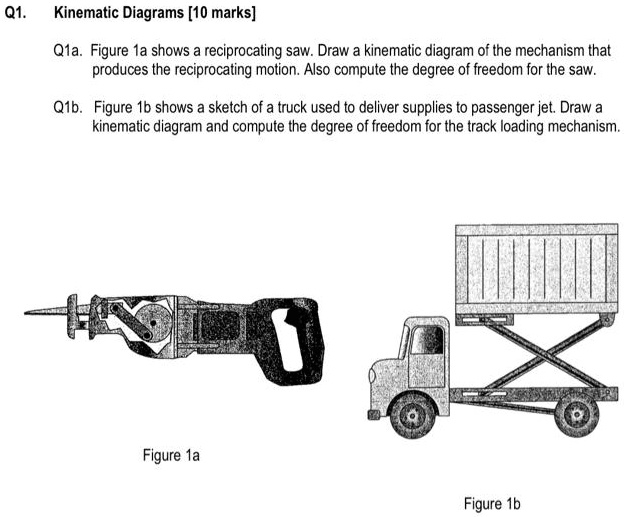 Q1. Kinematic Diagrams [10 marks]

Q1a. Figure 1a shows a reciprocating saw. Draw a kinematic diagram of the mechanism that produces the reciprocating motion. Also compute the degree of freedom for the saw.

Q1b. Figure 1b shows a sketch of a truck used to deliver supplies to passenger jet. Draw a kinematic diagram and compute the degree of freedom for the track loading mechanism.

Figure 1a

Figure 1b