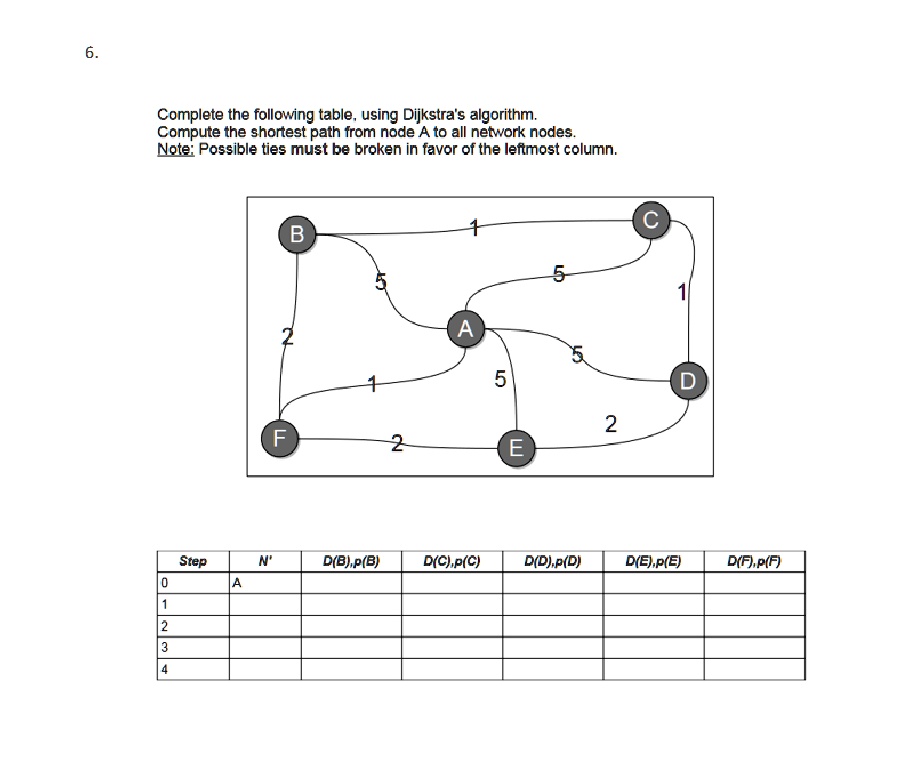 6.

Complete the following table, using Dijkstra's algorithm.
Compute the shortest path from node A to all network nodes.
Note: Possible ties must be broken in favor of the leftmost column.

B
1
C
5
5
1
2
A
5
1
5
D
2
F
2
E

| Step | N' | D(B),p(B) | D(C),p(C) | D(D),p(D) | D(E),p(E) | D(F),p(F) |
|---|---|---|---|---|---|---|
| 0 | A | | | | | |
| 1 | | | | | | |
| 2 | | | | | | |
| 3 | | | | | | |
| 4 | | | | | | |