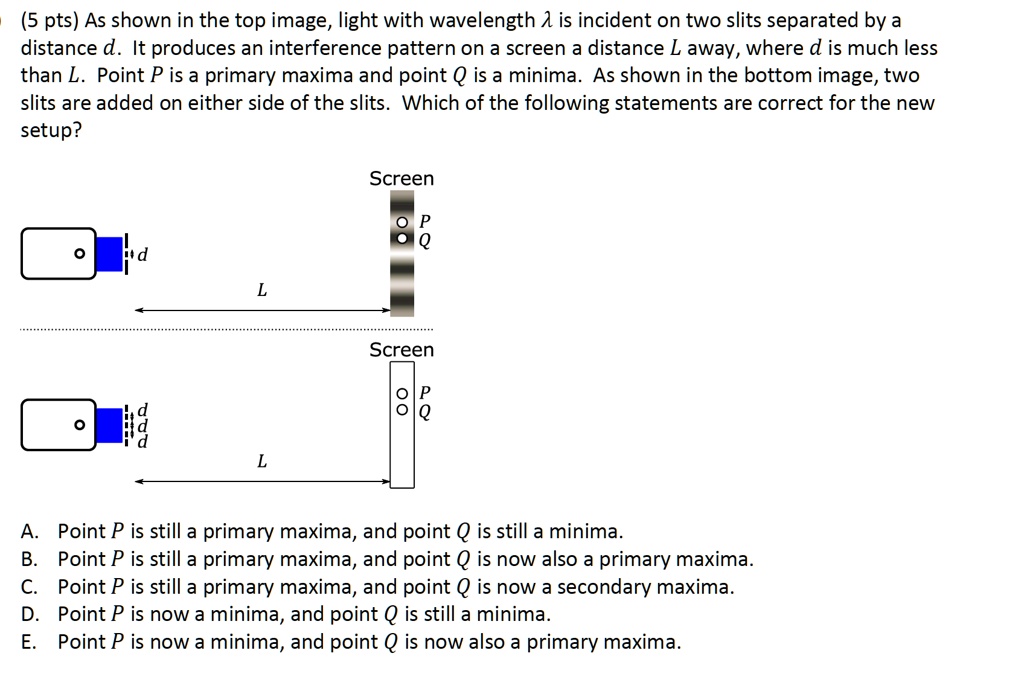 (5 pts) As shown in the top image, light with wavelength $\lambda$ is incident on two slits separated by a distance $d$. It produces an interference pattern on a screen a distance $L$ away, where $d$ is much less than $L$. Point $P$ is a primary maxima and point $Q$ is a minima. As shown in the bottom image, two slits are added on either side of the slits. Which of the following statements are correct for the new setup?

Screen

$P$
$Q$

$d$

$L$

Screen

$P$
$Q$

$d$
$d$
$d$

$L$

A. Point $P$ is still a primary maxima, and point $Q$ is still a minima.
B. Point $P$ is still a primary maxima, and point $Q$ is now also a primary maxima.
C. Point $P$ is still a primary maxima, and point $Q$ is now a secondary maxima.
D. Point $P$ is now a minima, and point $Q$ is still a minima.
E. Point $P$ is now a minima, and point $Q$ is now also a primary maxima.