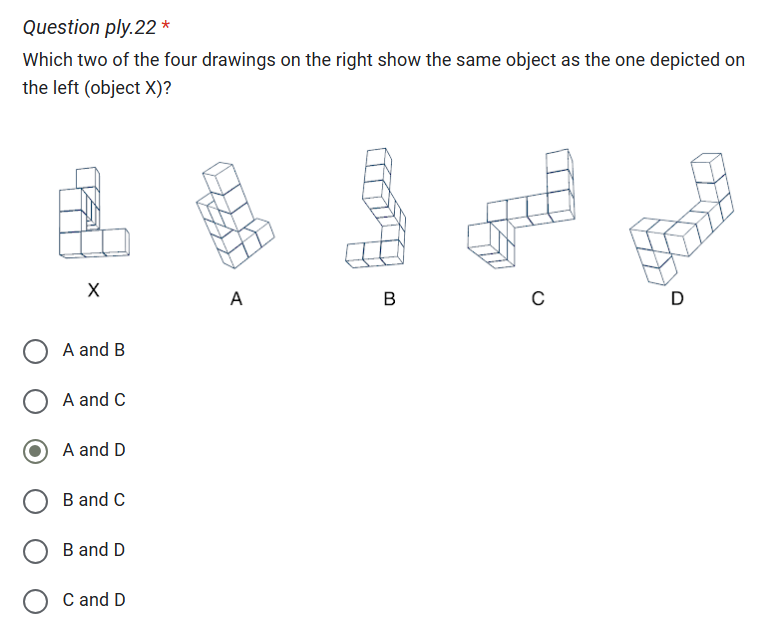 Question ply.22 *

Which two of the four drawings on the right show the same object as the one depicted on the left (object X)?

X

A

B

C

D

A and B

A and C

A and D

B and C

B and D

C and D