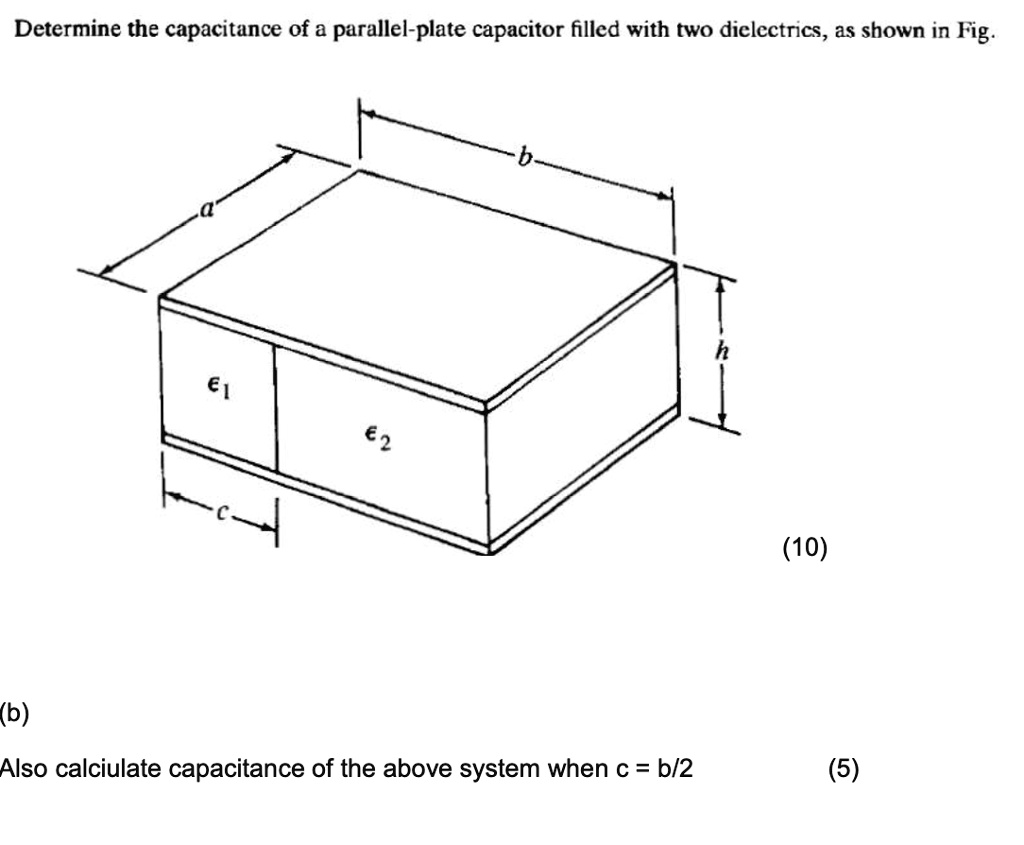 Determine the capacitance of a parallel-plate capacitor filled with two dielectrics, as shown in Fig.

$b$

$a$

$h$

$\epsilon_1$

$\epsilon_2$

$c$

(10)

(b)

Also calciulate capacitance of the above system when c = b/2 (5)