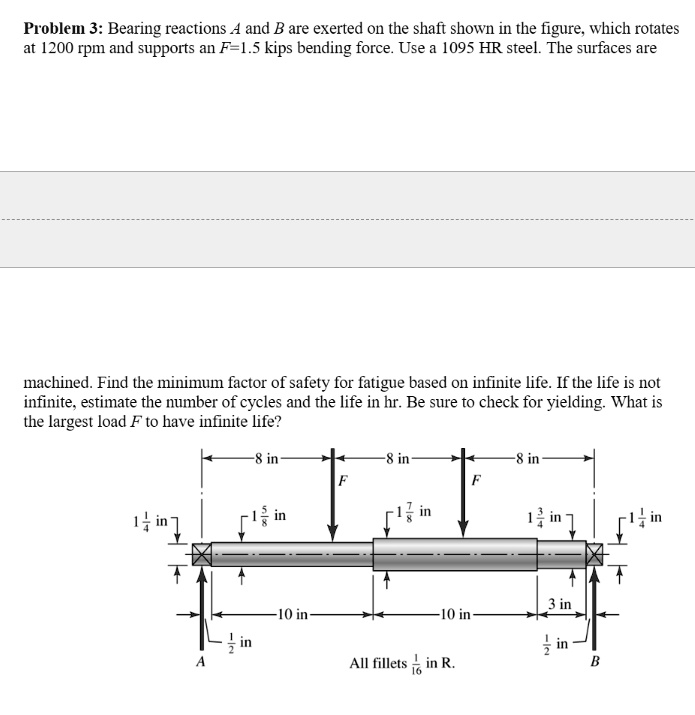 **Problem 3:** Bearing reactions $A$ and $B$ are exerted on the shaft shown in the figure, which rotates at 1200 rpm and supports an $F$=1.5 kips bending force. Use a 1095 HR steel. The surfaces are

machined. Find the minimum factor of safety for fatigue based on infinite life. If the life is not infinite, estimate the number of cycles and the life in hr. Be sure to check for yielding. What is the largest load $F$ to have infinite life?

8 in
8 in
8 in
$F$
$F$
$1\frac{1}{4}$ in
$1\frac{5}{8}$ in
$1\frac{7}{8}$ in
$1\frac{3}{4}$ in
$1\frac{1}{4}$ in
10 in
10 in
3 in
$\frac{1}{2}$ in
$\frac{1}{2}$ in
$A$
All fillets $\frac{1}{16}$ in R.
$B$