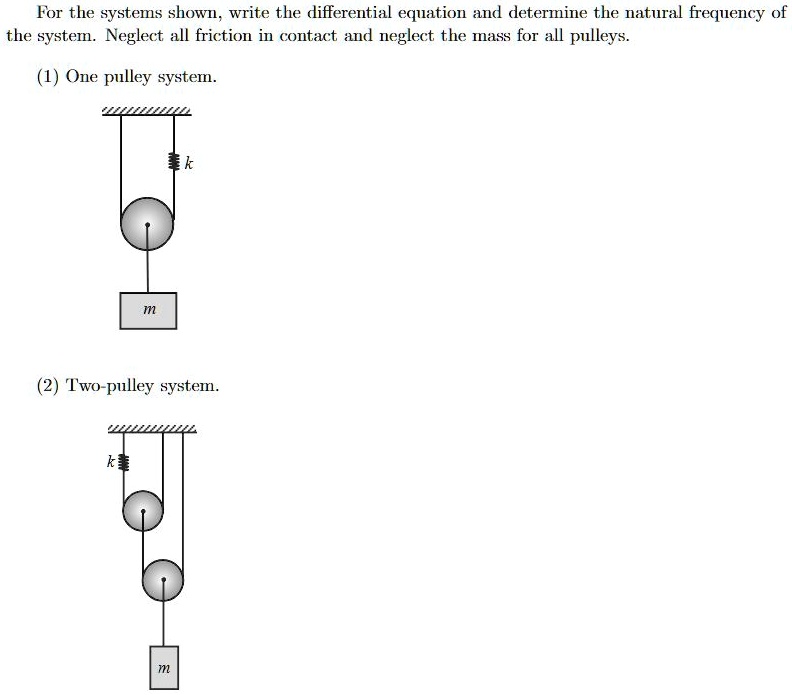 For the systems shown, write the differential equation and determine the natural frequency of the system. Neglect all friction in contact and neglect the mass for all pulleys.

(1) One pulley system.

$k$

$m$

(2) Two-pulley system.

$k$

$m$