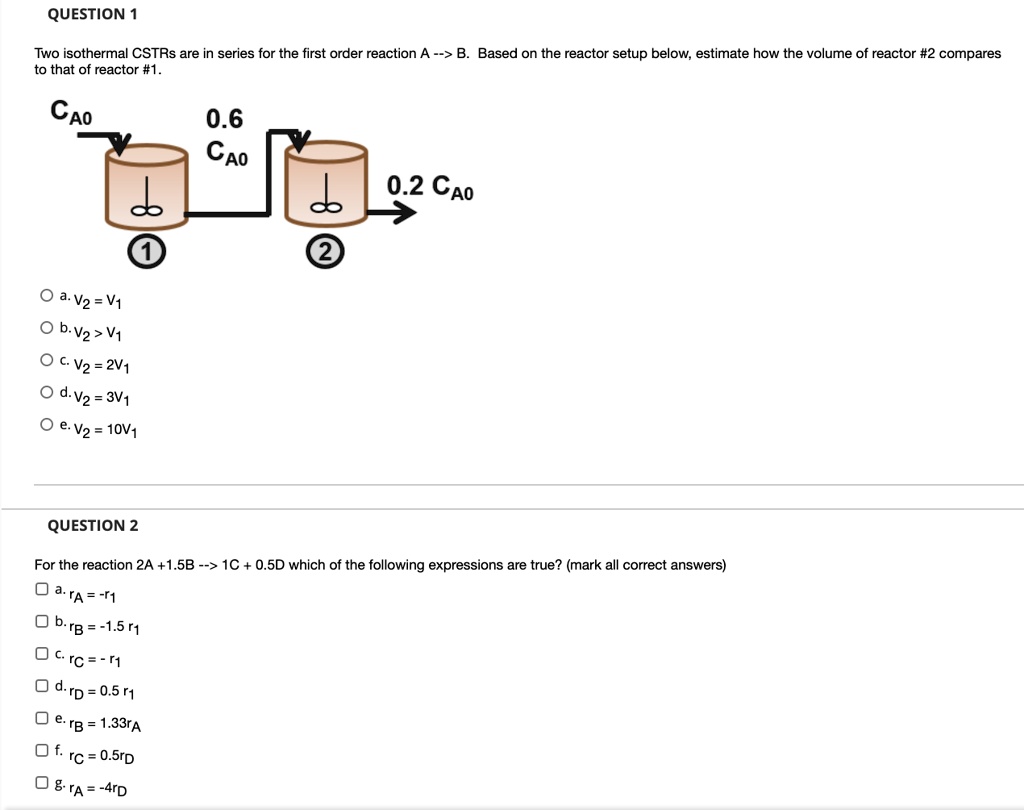 QUESTION 1

Two isothermal CSTRs are in series for the first order reaction A --> B. Based on the reactor setup below, estimate how the volume of reactor #2 compares to that of reactor #1.

$C_{A0}$

0.6 $C_{A0}$

0.2 $C_{A0}$

1

2

a. $V_2 = V_1$

b. $V_2 > V_1$

c. $V_2 = 2V_1$

d. $V_2 = 3V_1$

e. $V_2 = 10V_1$

QUESTION 2

For the reaction 2A +1.5B --> 1C + 0.5D which of the following expressions are true? (mark all correct answers)

a. $r_A = -r_1$

b. $r_B = -1.5\ r_1$

c. $r_C = -\ r_1$

d. $r_D = 0.5\ r_1$

e. $r_B = 1.33r_A$

f. $r_C = 0.5r_D$

g. $r_A = -4r_D$