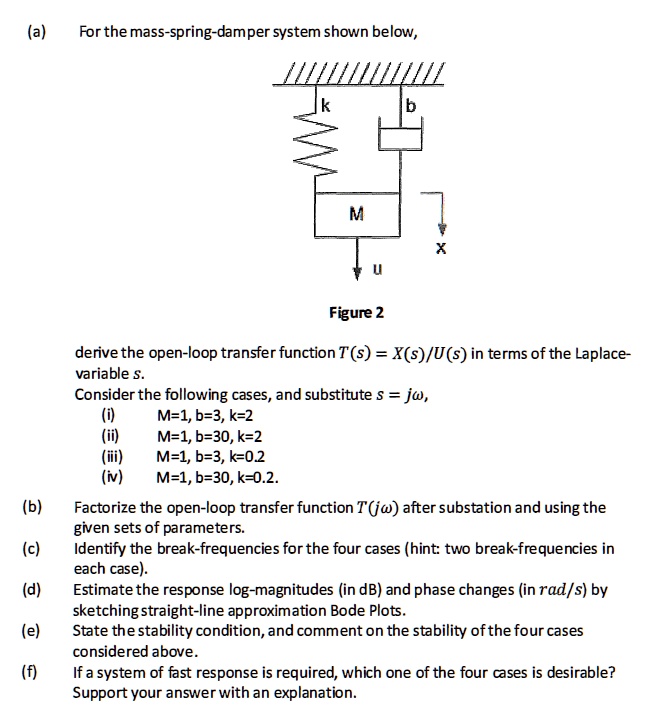 (a) For the mass-spring-damper system shown below,

k
b
M
x
u

Figure 2

derive the open-loop transfer function $T(s) = X(s)/U(s)$ in terms of the Laplace-variable $s$.
Consider the following cases, and substitute $s = j\omega$,
(i) M=1, b=3, k=2
(ii) M=1, b=30, k=2
(iii) M=1, b=3, k=0.2
(iv) M=1, b=30, k=0.2.

(b) Factorize the open-loop transfer function $T(j\omega)$ after substation and using the given sets of parameters.
(c) Identify the break-frequencies for the four cases (hint: two break-frequencies in each case).
(d) Estimate the response log-magnitudes (in dB) and phase changes (in $rad/s$) by sketching straight-line approximation Bode Plots.
(e) State the stability condition, and comment on the stability of the four cases considered above.
(f) If a system of fast response is required, which one of the four cases is desirable? Support your answer with an explanation.