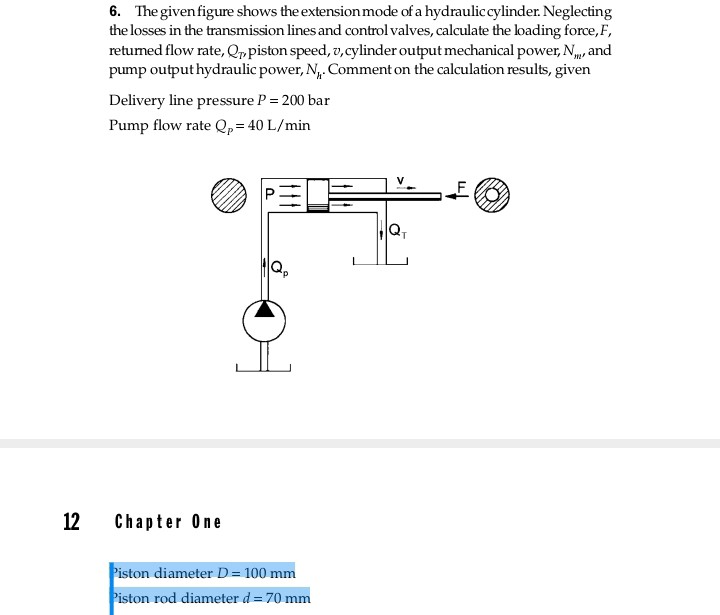 6. The given figure shows the extension mode of a hydraulic cylinder. Neglecting the losses in the transmission lines and control valves, calculate the loading force, $F$, returned flow rate, $Q_T$, piston speed, $v$, cylinder output mechanical power, $N_m$, and pump output hydraulic power, $N_h$. Comment on the calculation results, given

Delivery line pressure $P = 200$ bar

Pump flow rate $Q_P = 40$ L/min

P

v

F

$Q_T$

$Q_P$

12 Chapter One

Piston diameter $D = 100$ mm

Piston rod diameter $d = 70$ mm