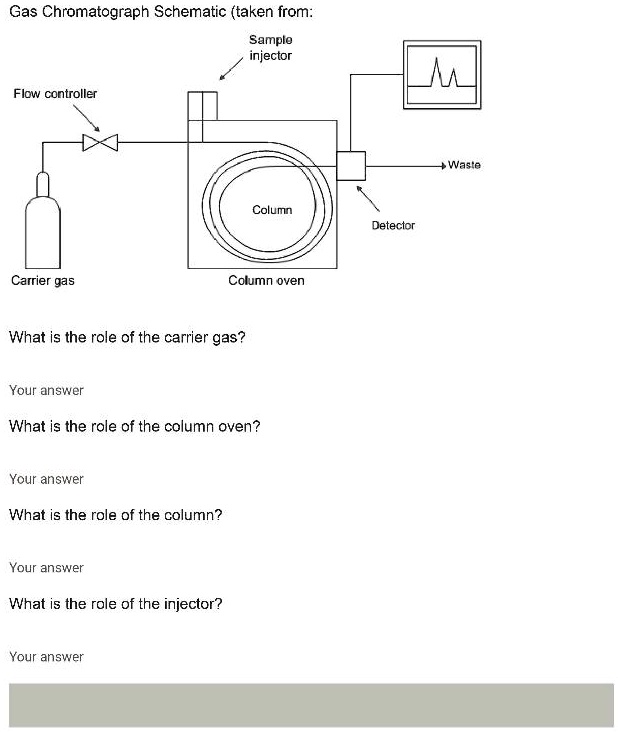 Gas Chromatograph Schematic (taken from:

Sample injector

Flow controller

Waste

Column

Detector

Carrier gas

Column oven

What is the role of the carrier gas?

Your answer

What is the role of the column oven?

Your answer

What is the role of the column?

Your answer

What is the role of the injector?

Your answer