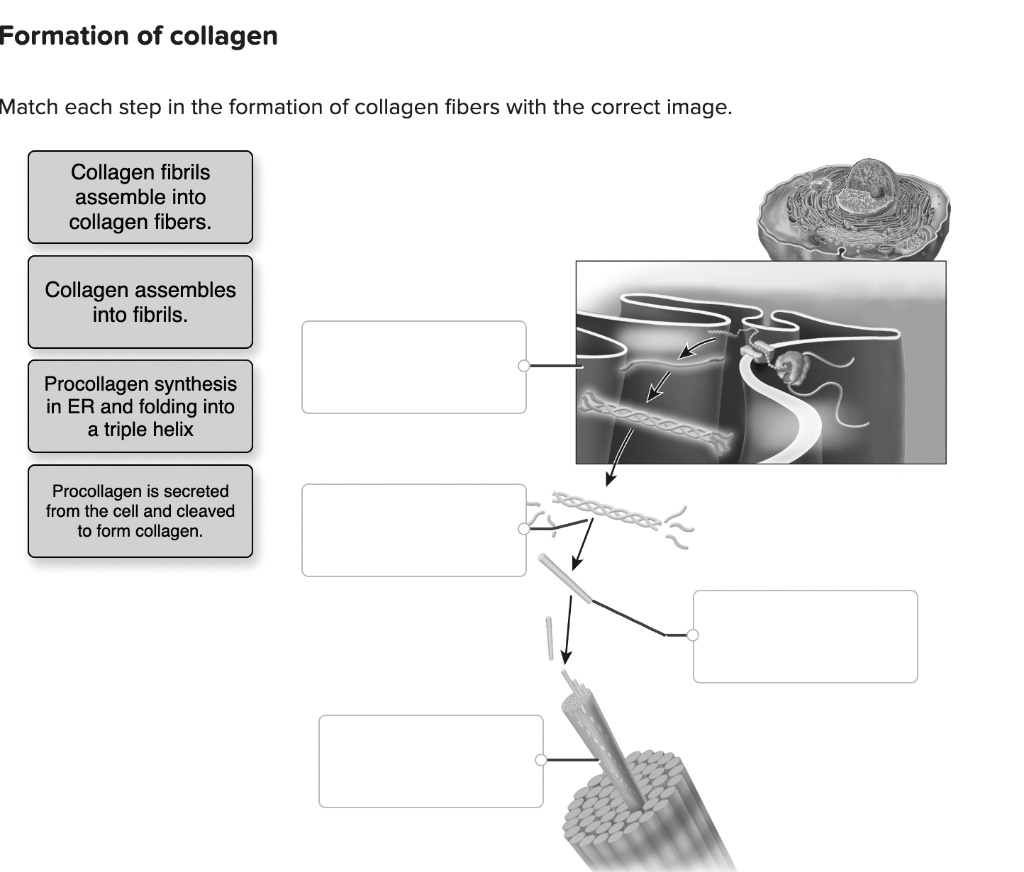 Formation of collagen

Match each step in the formation of collagen fibers with the correct image.

Collagen fibrils assemble into collagen fibers.

Collagen assembles into fibrils.

Procollagen synthesis in ER and folding into a triple helix

Procollagen is secreted from the cell and cleaved to form collagen.