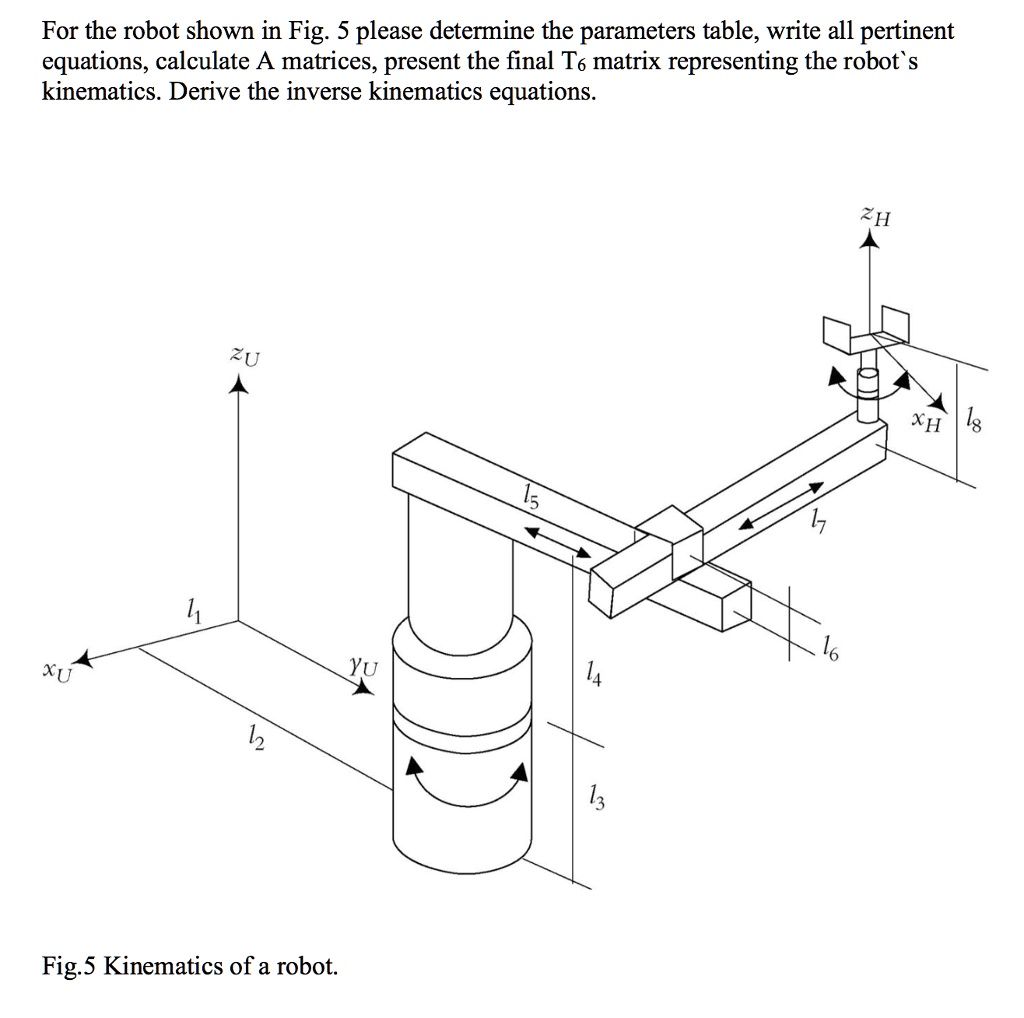 For the robot shown in Fig. 5 please determine the parameters table, write all pertinent equations, calculate A matrices, present the final $T_6$ matrix representing the robot`s kinematics. Derive the inverse kinematics equations.

$z_H$

$z_U$

$x_H$

$l_8$

$l_5$

$l_7$

$l_1$

$l_6$

$x_U$

$y_U$

$l_4$

$l_2$

$l_3$

Fig.5 Kinematics of a robot.