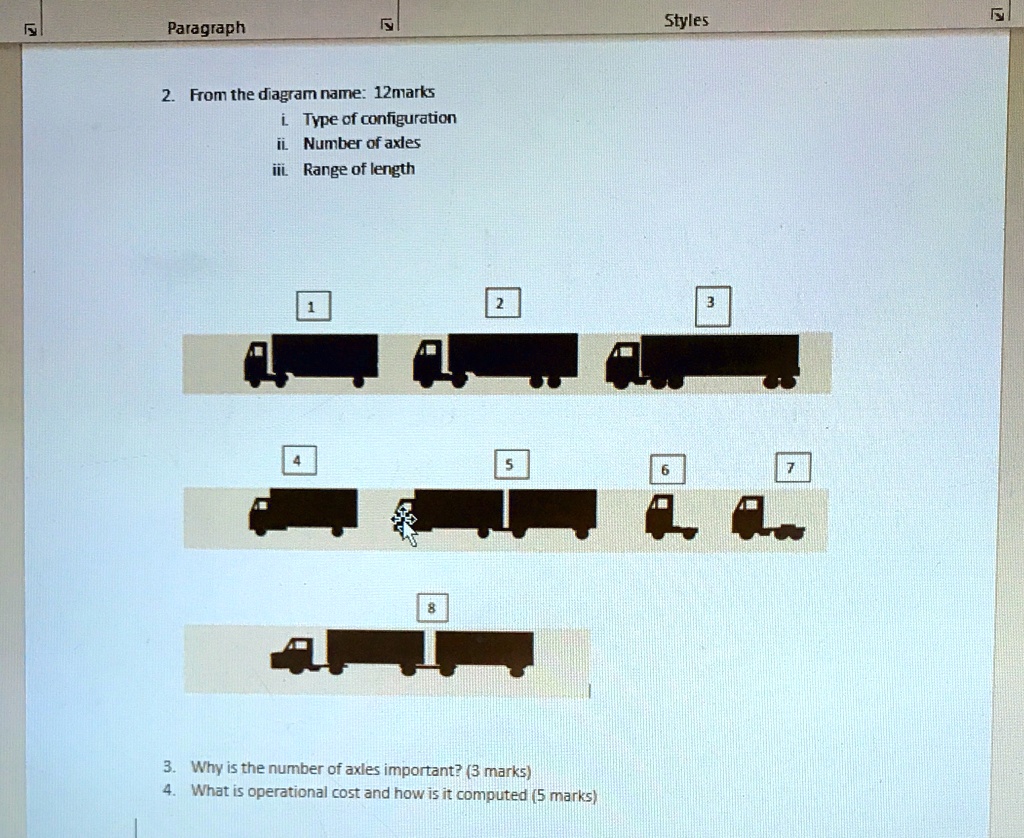 Paragraph

Styles

2. From the diagram name: 12marks

i. Type of configuration

ii. Number of axles

iii. Range of length

1

2

3

4

5

6

7

8

3. Why is the number of axles important? (3 marks)

4. What is operational cost and how is it computed (5 marks)