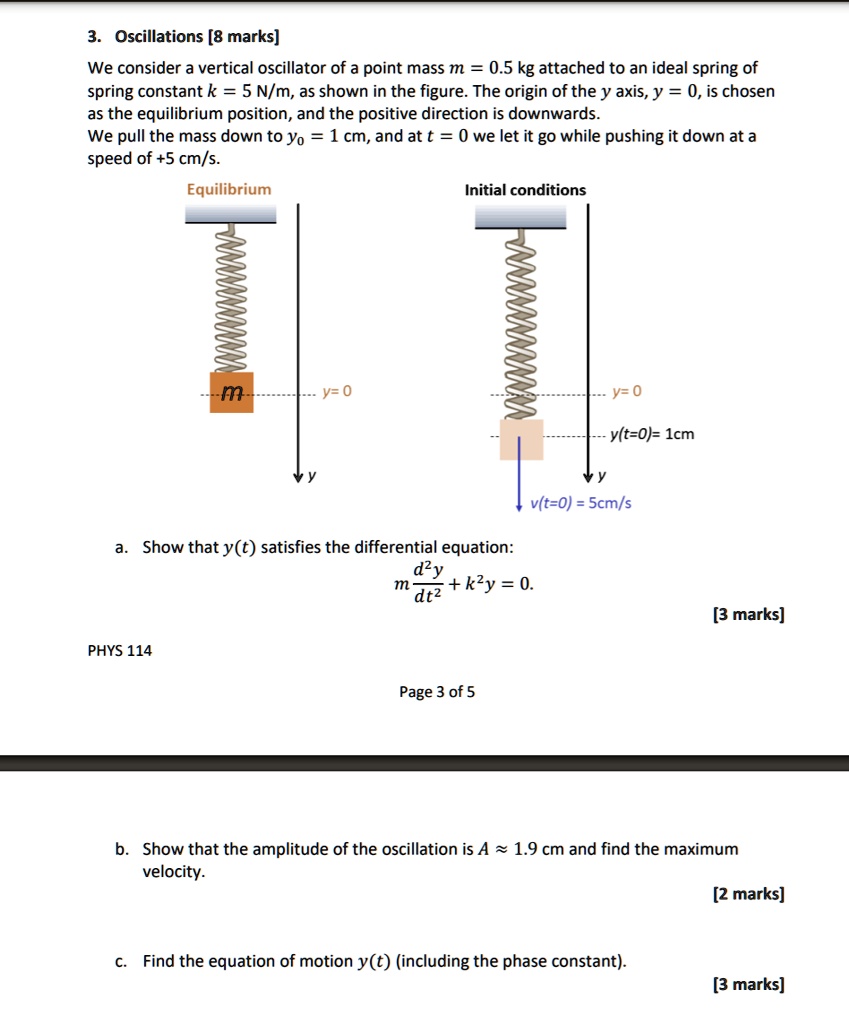 3. Oscillations [8 marks]

We consider a vertical oscillator of a point mass $m = 0.5$ kg attached to an ideal spring of spring constant $k = 5$ N/m, as shown in the figure. The origin of the $y$ axis, $y = 0$, is chosen as the equilibrium position, and the positive direction is downwards.
We pull the mass down to $y_0 = 1$ cm, and at $t = 0$ we let it go while pushing it down at a speed of +5 cm/s.

Equilibrium

m

y= 0

y

Initial conditions

y= 0

y(t=0)= 1cm

y

v(t=0) = 5cm/s

a. Show that $y(t)$ satisfies the differential equation:
$m\frac{d^2y}{dt^2} + k^2y = 0.$

[3 marks]

PHYS 114

Page 3 of 5

b. Show that the amplitude of the oscillation is $A \approx 1.9$ cm and find the maximum velocity.

[2 marks]

c. Find the equation of motion $y(t)$ (including the phase constant).

[3 marks]