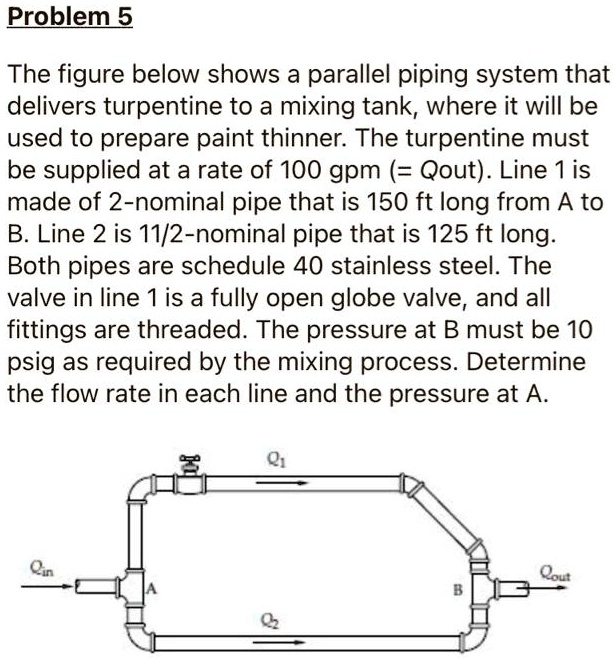 Problem 5

The figure below shows a parallel piping system that delivers turpentine to a mixing tank, where it will be used to prepare paint thinner. The turpentine must be supplied at a rate of 100 gpm (= Qout). Line 1 is made of 2-nominal pipe that is 150 ft long from A to B. Line 2 is 11/2-nominal pipe that is 125 ft long. Both pipes are schedule 40 stainless steel. The valve in line 1 is a fully open globe valve, and all fittings are threaded. The pressure at B must be 10 psig as required by the mixing process. Determine the flow rate in each line and the pressure at A.

$Q_1$

$Q_{in}$

A

B

$Q_{out}$

$Q_2$